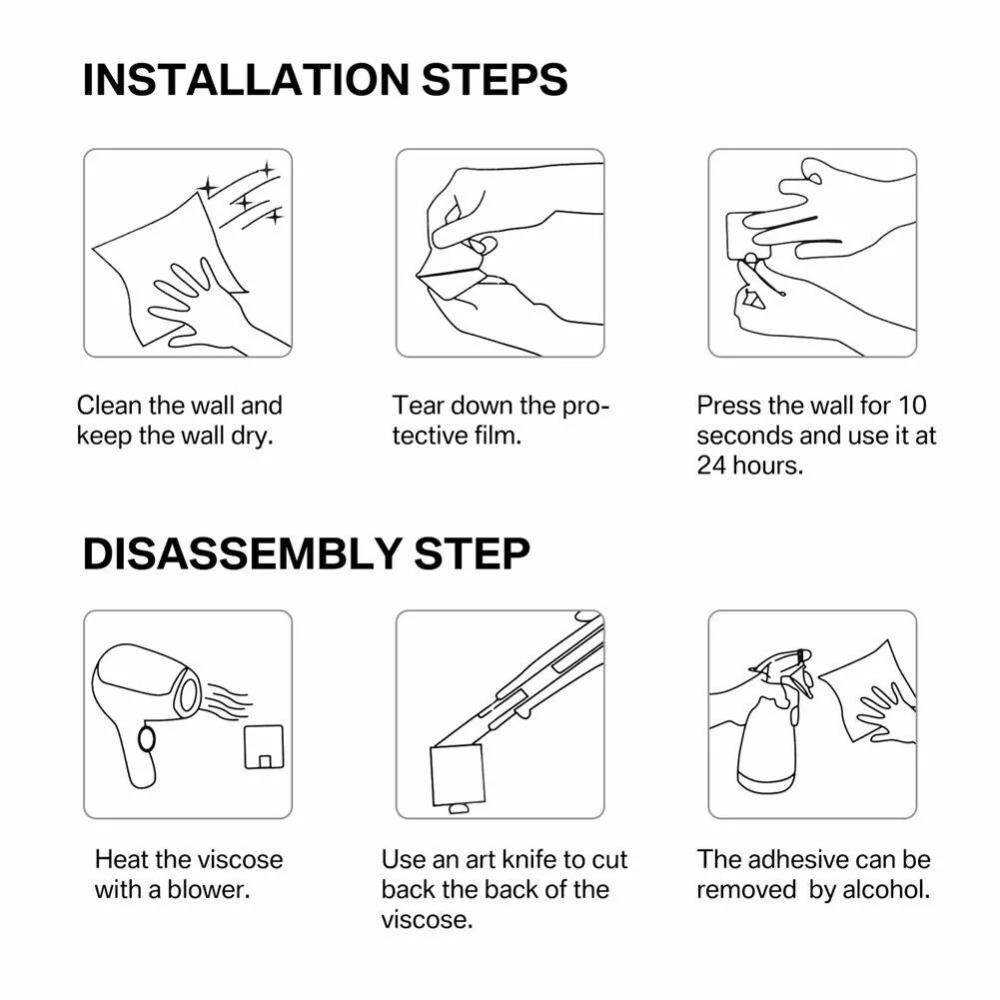 INSTALLATION STEPS

Clean the wall and keep the wall dry.

Tear down the protective film.

Press the wall for 10 seconds and use it at 24 hours.

DISASSEMBLY STEP

Heat the viscose with a blower.

Use an art knife to cut back the back of the viscose.

The adhesive can be removed by alcohol.