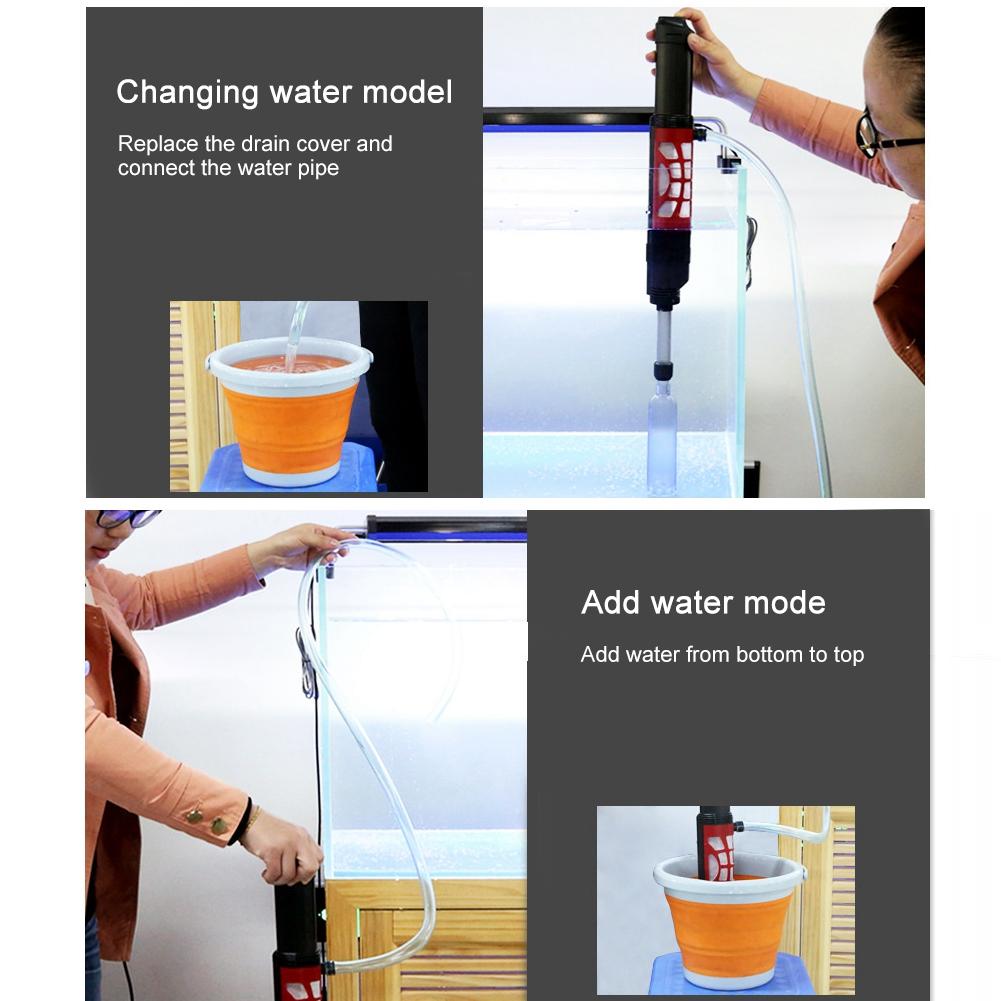 Changing water model

Replace the drain cover and connect the water pipe

Add water mode

Add water from bottom to top