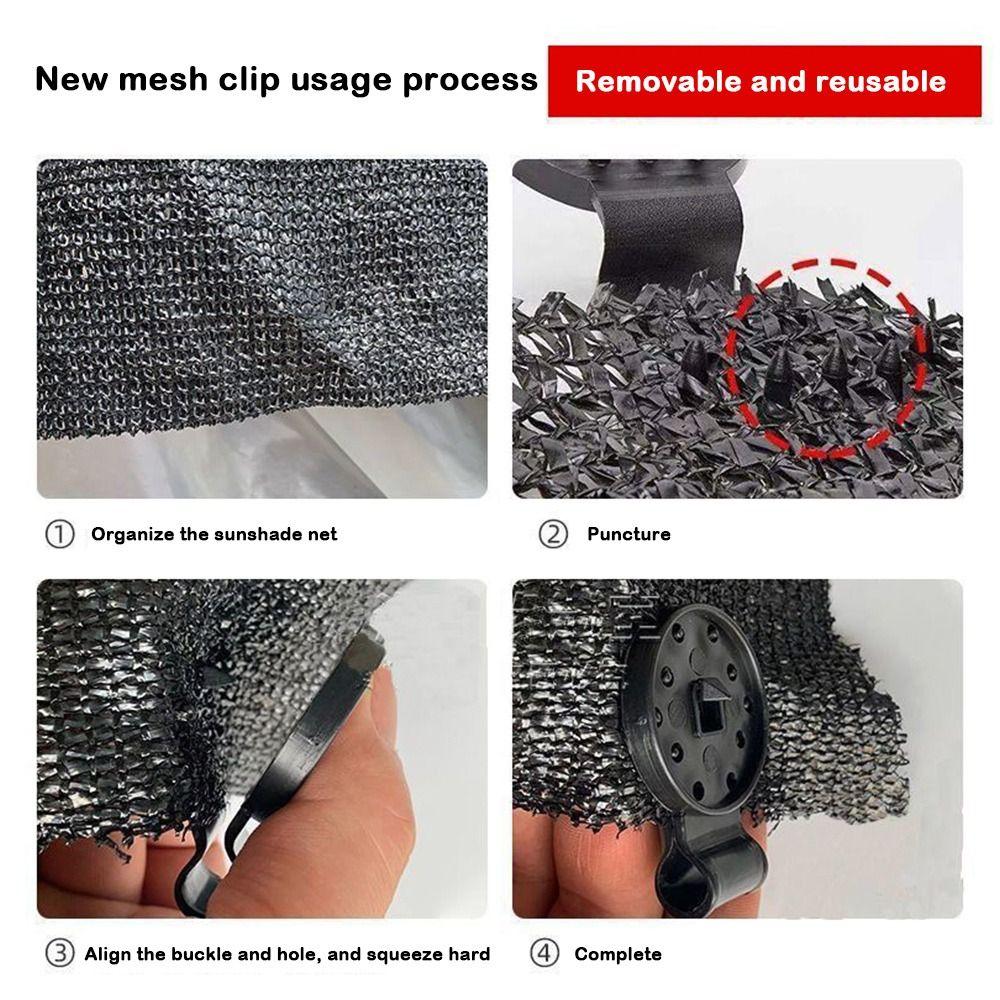 New mesh clip usage process

Removable and reusable

① Organize the sunshade net

② Puncture

③ Align the buckle and hole, and squeeze hard

④ Complete