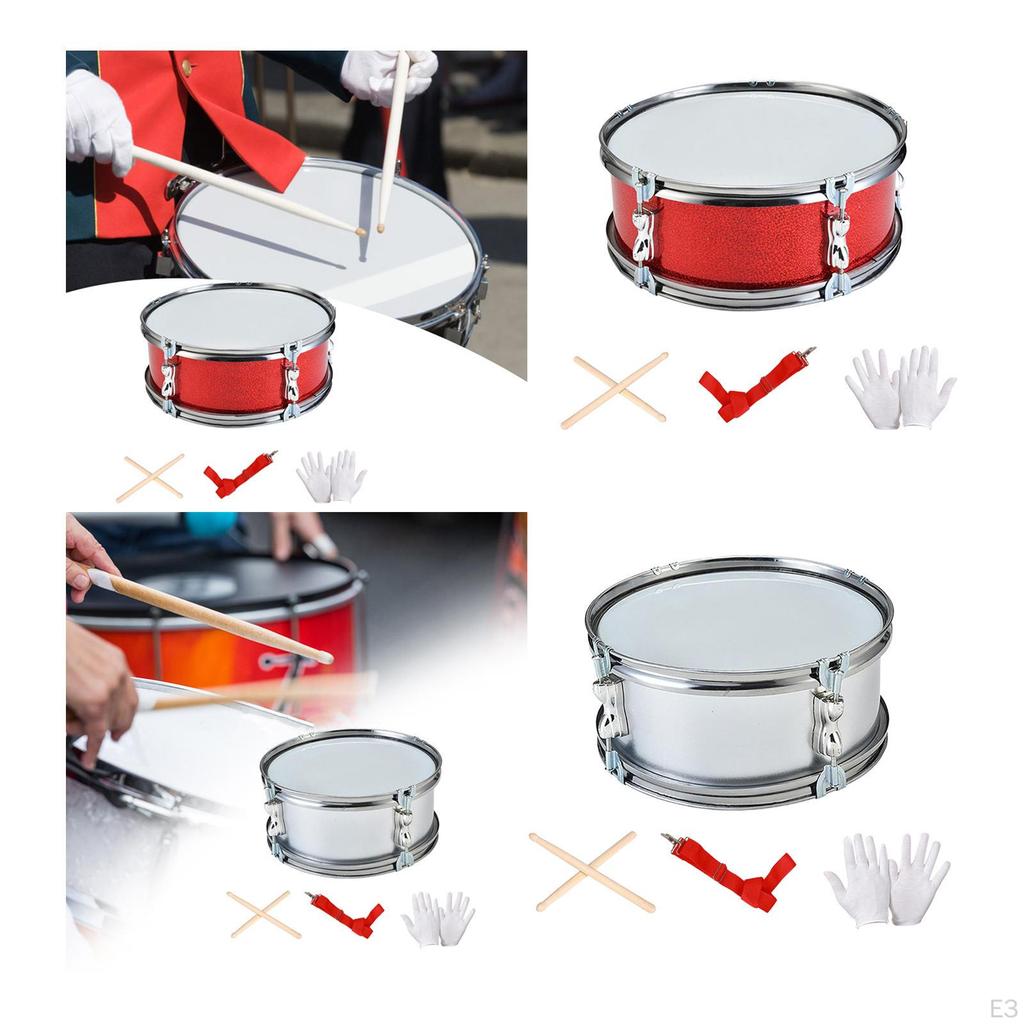 E3