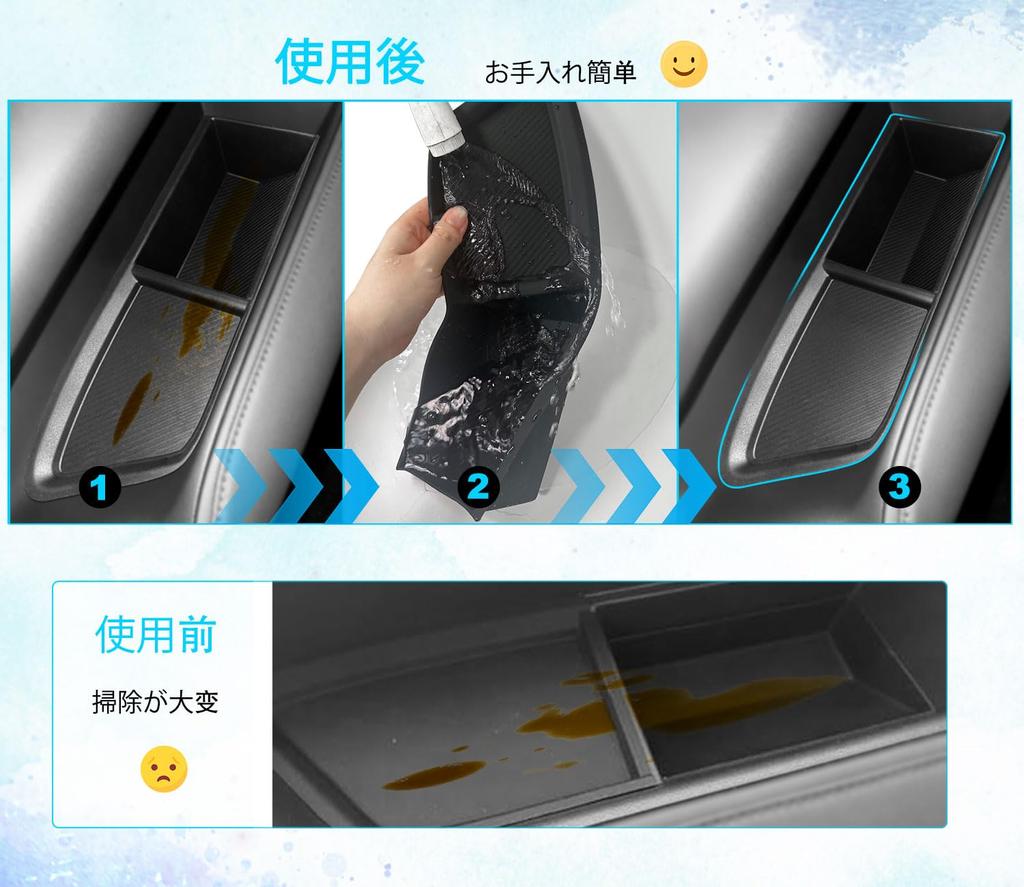 使用後 お手入れ簡単

1

2

3

使用前

掃除が大変