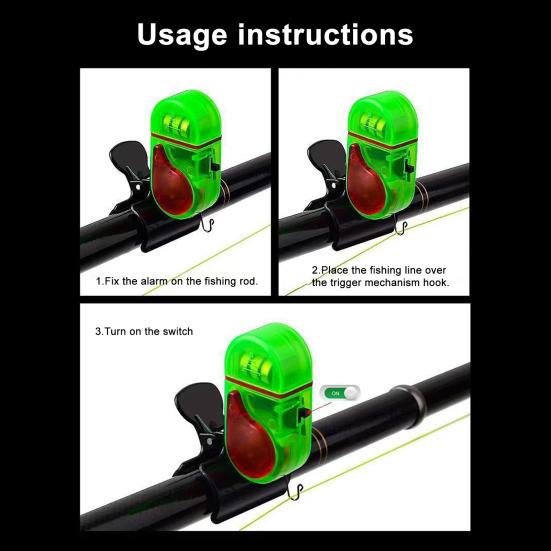 Usage instructions

1.Fix the alarm on the fishing rod.

2.Place the fishing line over the trigger mechanism hook.

3.Turn on the switch

ON