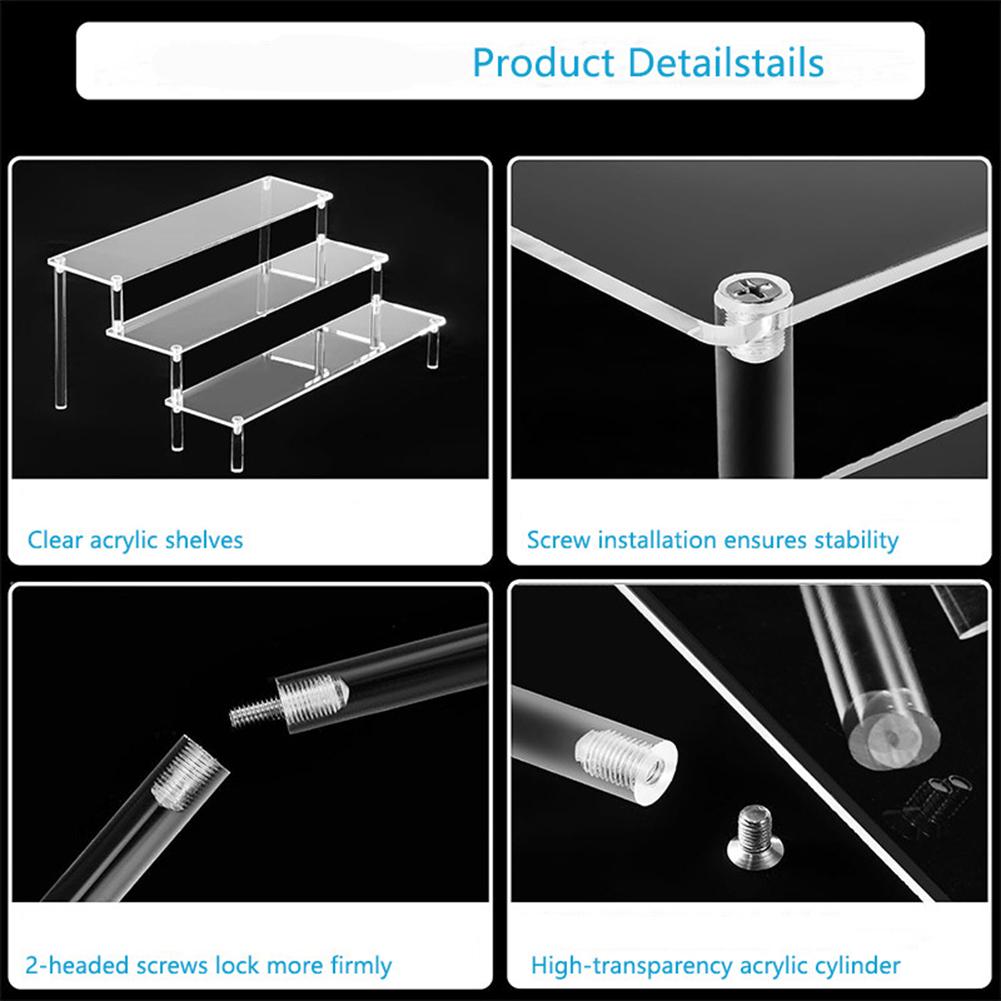 Product Detailstails

Clear acrylic shelves

Screw installation ensures stability

2-headed screws lock more firmly

High-transparency acrylic cylinder