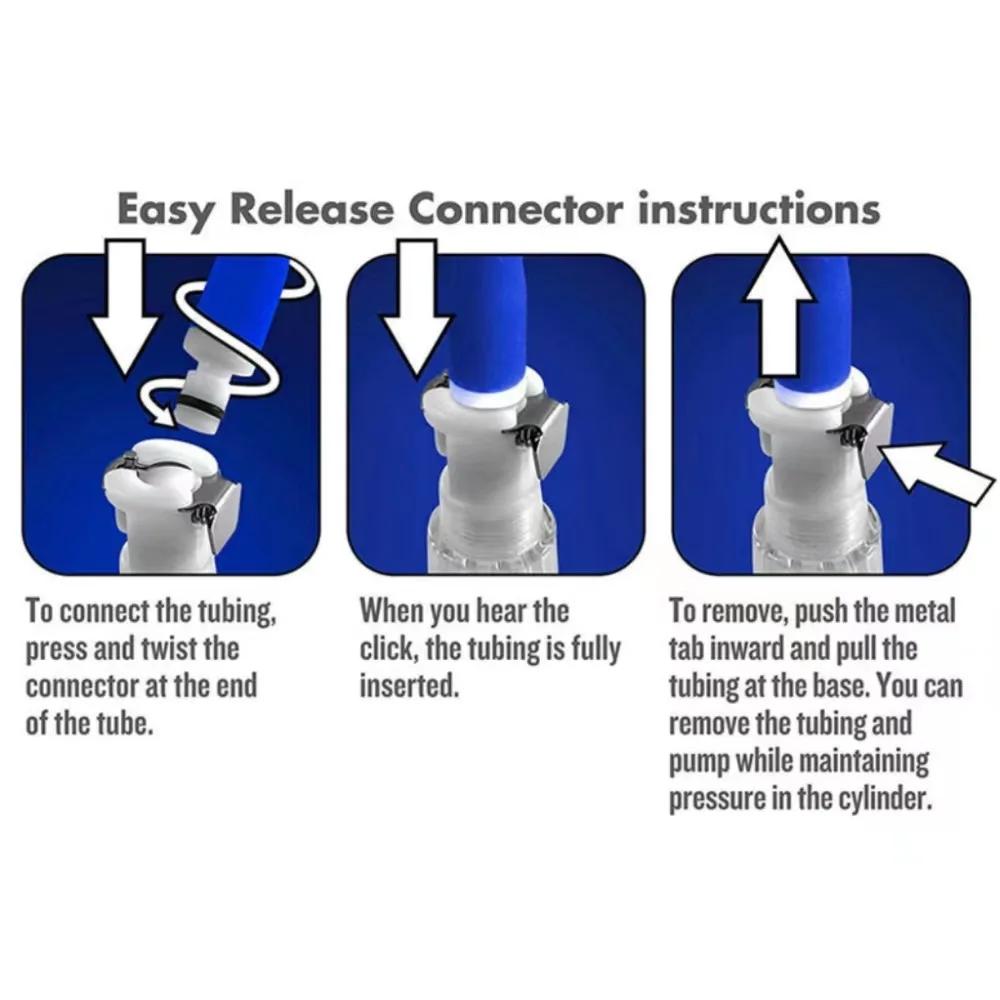 Easy Release Connector instructions

To connect the tubing, press and twist the connector at the end of the tube.

When you hear the click, the tubing is fully inserted.

To remove, push the metal tab inward and pull the tubing at the base. You can remove the tubing and pump while maintaining pressure in the cylinder.