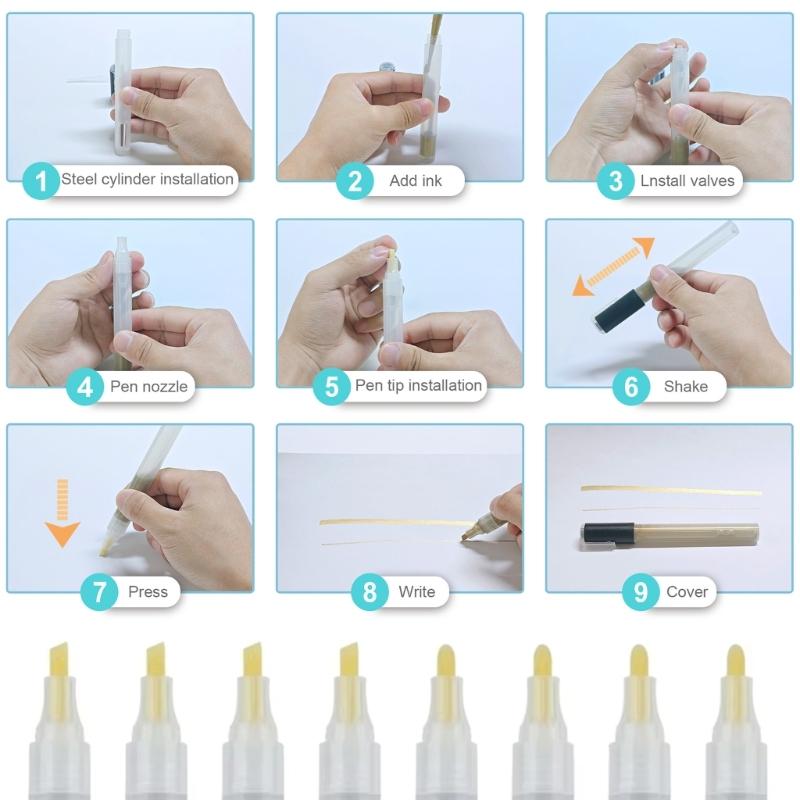 1 Steel cylinder installation

2 Add ink

3 Lnstall valves

4 Pen nozzle

5 Pen tip installation

6 Shake

7 Press

8 Write

9 Cover