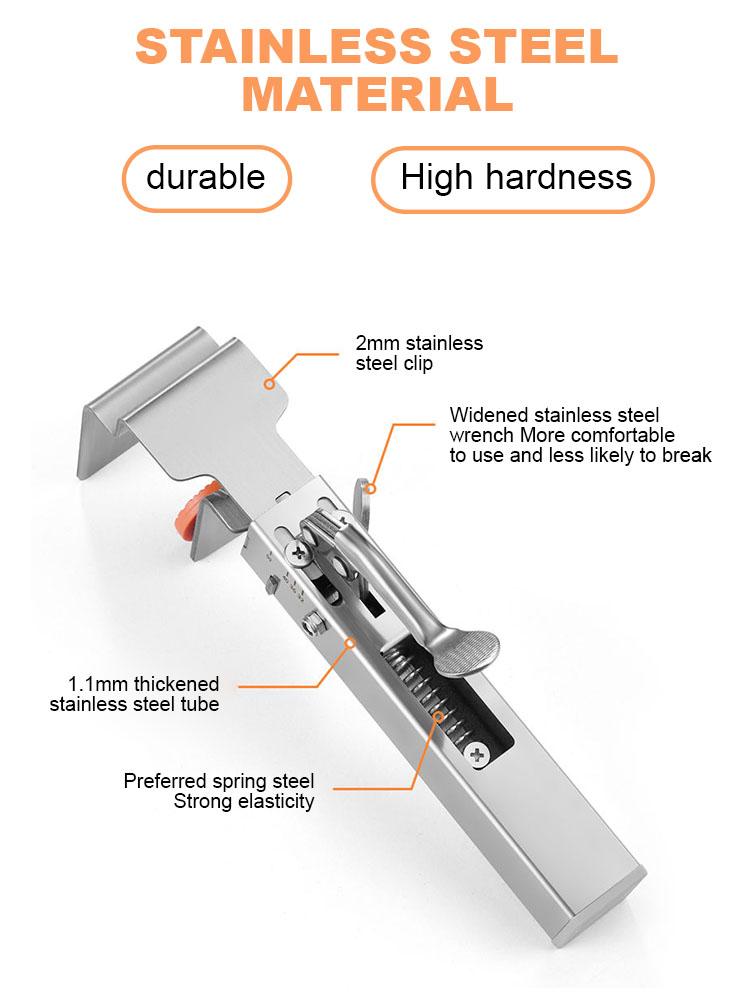 STAINLESS STEEL MATERIAL

durable

High hardness

2mm stainless steel clip

Widened stainless steel wrench More comfortable to use and less likely to break

1.1mm thickened stainless steel tube

Preferred spring steel Strong elasticity