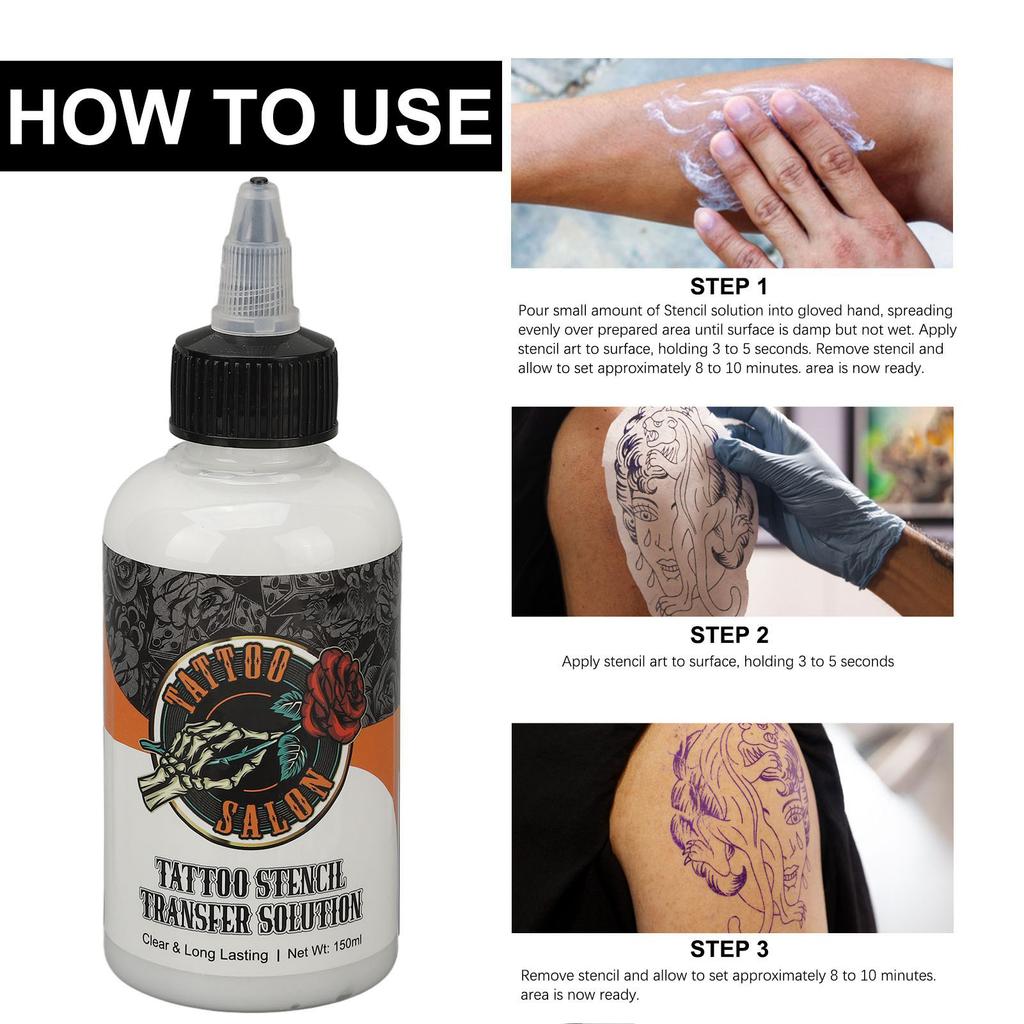 HOW TO USE

TATTOO SALON

TATTOO STENCIL TRANSFER SOLUTION

Clear & Long Lasting | Net Wt: 150ml

STEP 1

Pour small amount of Stencil solution into gloved hand, spreading evenly over prepared area until surface is damp but not wet. Apply stencil art to surface, holding 3 to 5 seconds. Remove stencil and allow to set approximately 8 to 10 minutes. area is now ready.

STEP 2

Apply stencil art to surface, holding 3 to 5 seconds

STEP 3

Remove stencil and allow to set approximately 8 to 10 minutes. area is now ready.