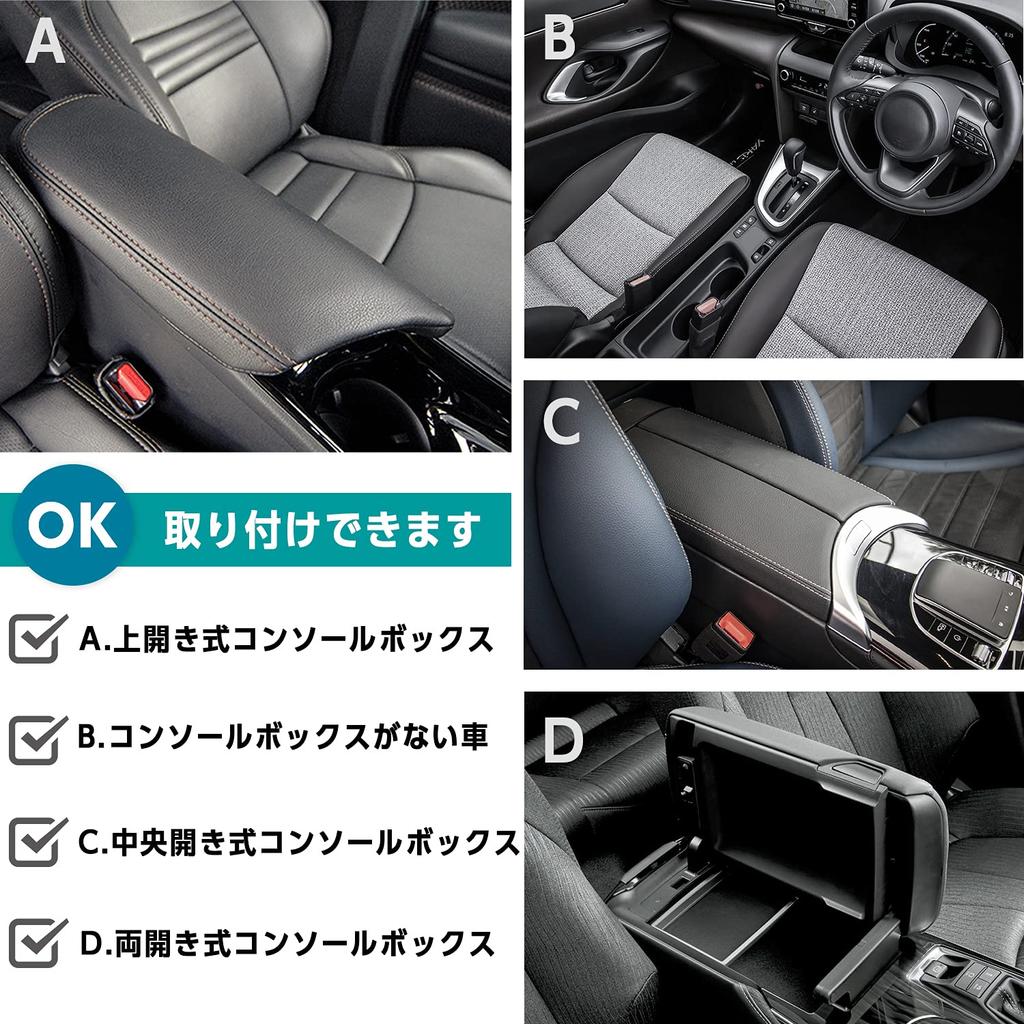 A

B

C

D

OK 取り付けできます

A.上開き式コンソールボックス

B.コンソールボックスがない車

C.中央開き式コンソールボックス

D.両開き式コンソールボックス