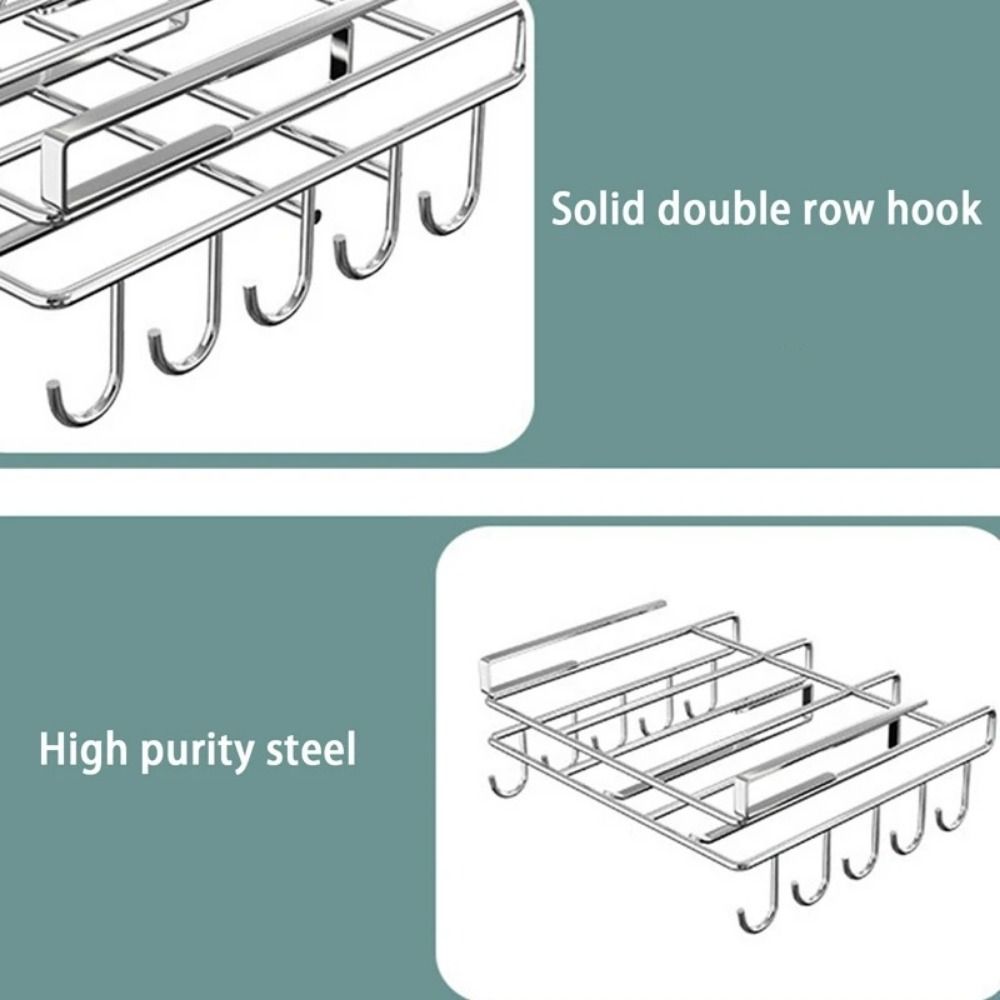 Solid double row hook

High purity steel