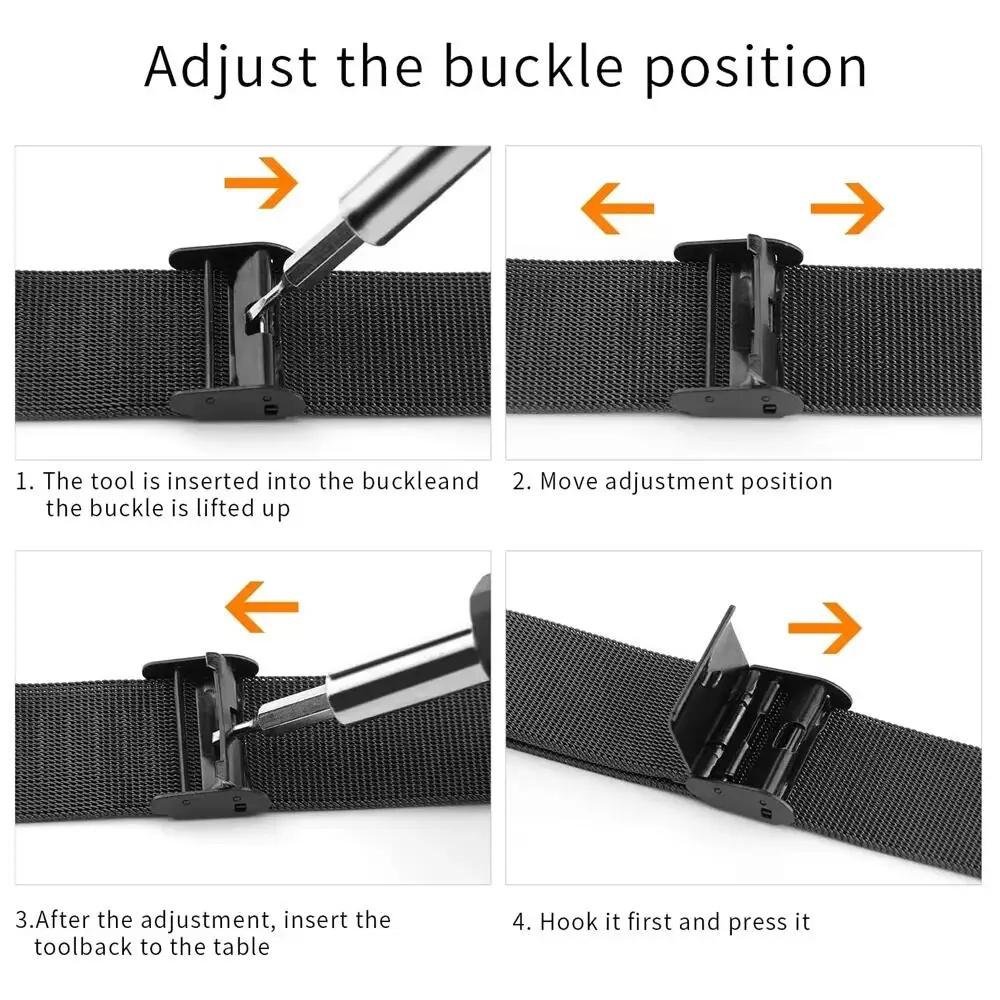 Adjust the buckle position

1. The tool is inserted into the buckleand the buckle is lifted up

2. Move adjustment position

3.After the adjustment, insert the toolback to the table

4. Hook it first and press it