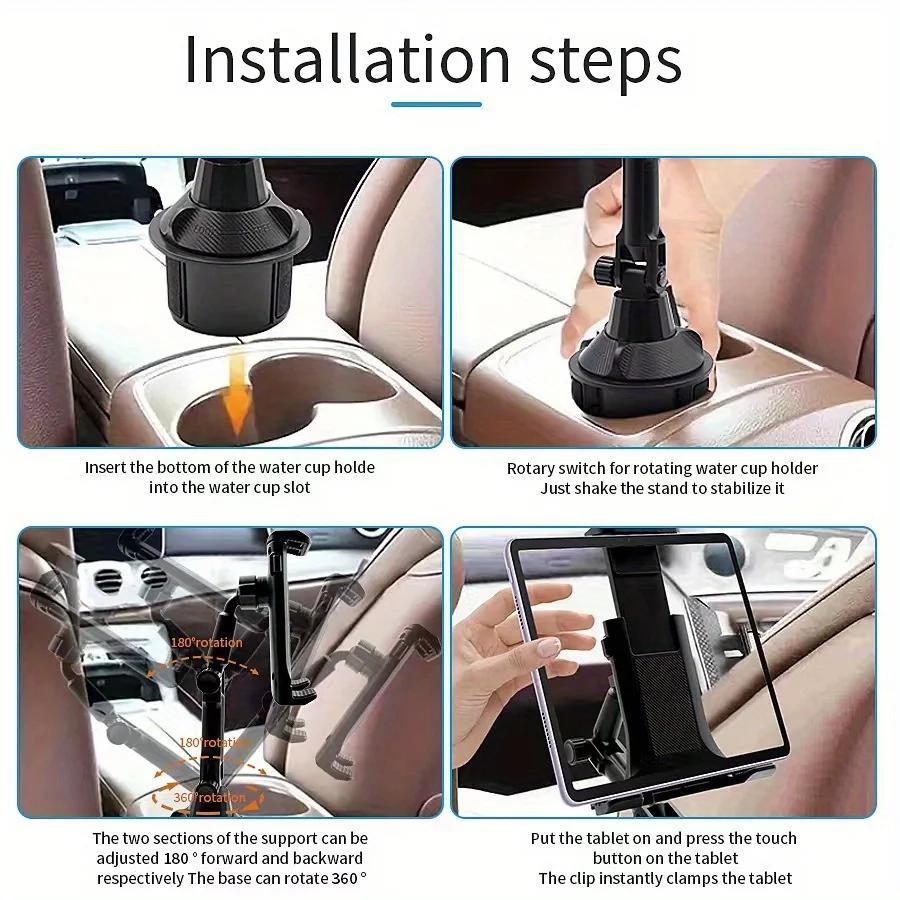 Installation steps

Insert the bottom of the water cup holde into the water cup slot

Rotary switch for rotating water cup holder
Just shake the stand to stabilize it

180°rotation

180°rotation

360°rotation

The two sections of the support can be adjusted 180 ° forward and backward respectively The base can rotate 360 °

Put the tablet on and press the touch button on the tablet
The clip instantly clamps the tablet