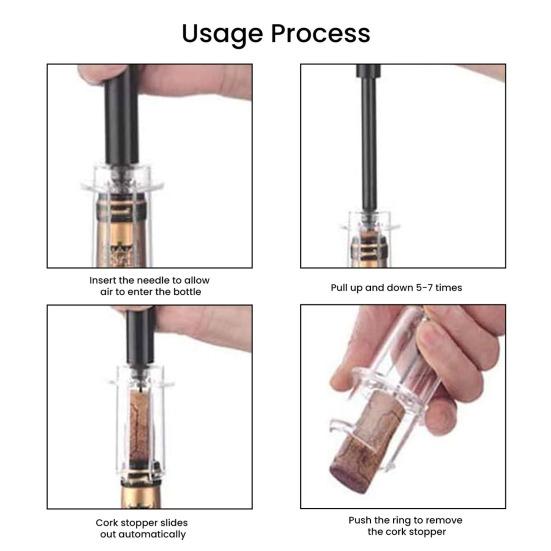 Usage Process

Insert the needle to allow air to enter the bottle

Pull up and down 5-7 times

Cork stopper slides out automatically

Push the ring to remove the cork stopper