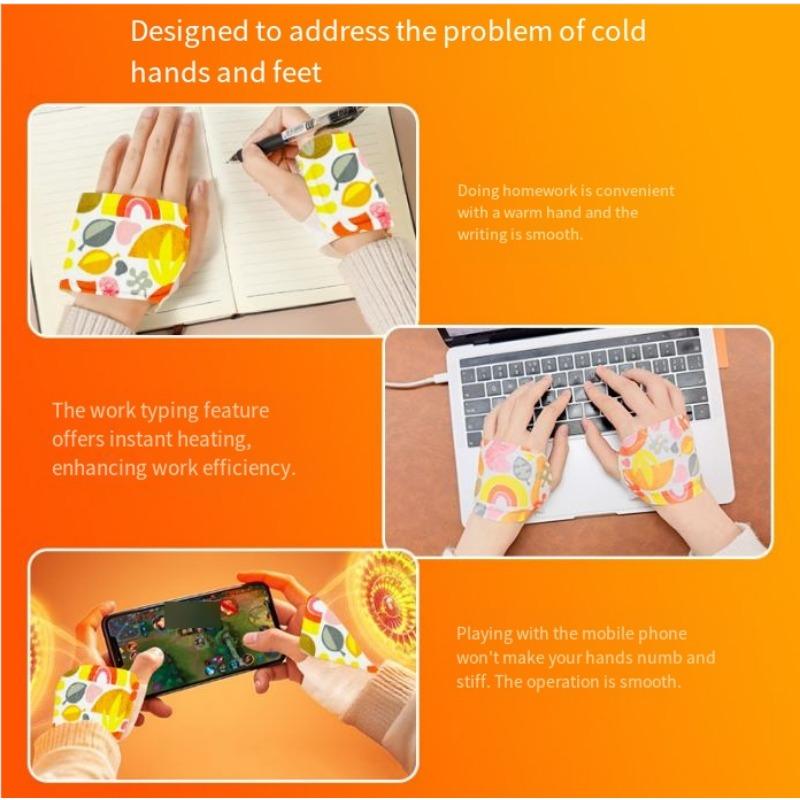 Designed to address the problem of cold hands and feet

Doing homework is convenient with a warm hand and the writing is smooth.

The work typing feature offers instant heating, enhancing work efficiency.

Playing with the mobile phone won't make your hands numb and stiff. The operation is smooth.