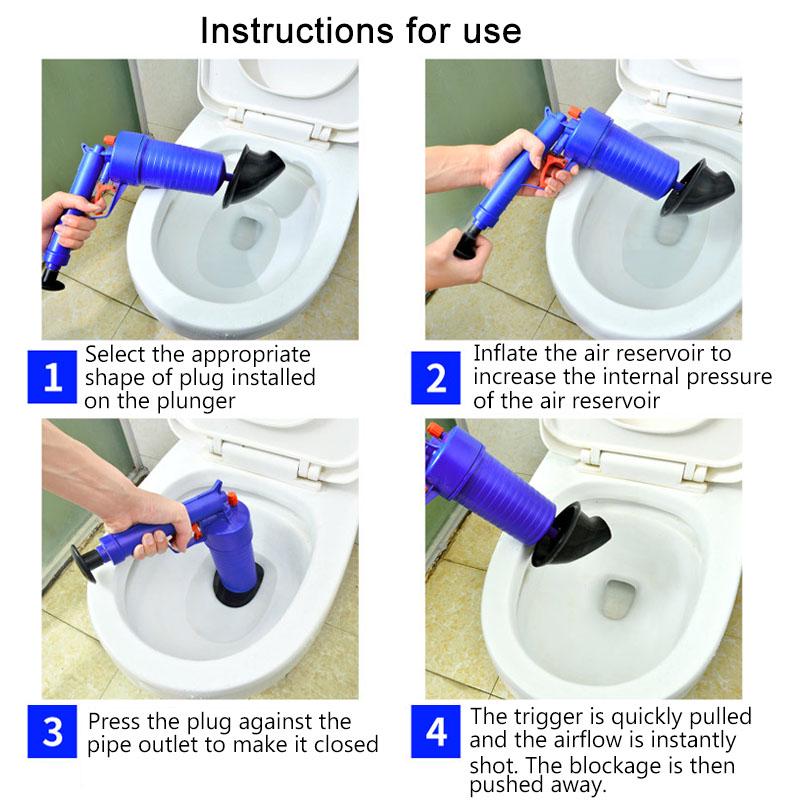 Instructions for use

1 Select the appropriate shape of plug installed on the plunger

2 Inflate the air reservoir to increase the internal pressure of the air reservoir

3 Press the plug against the pipe outlet to make it closed

4 The trigger is quickly pulled and the airflow is instantly shot. The blockage is then pushed away.