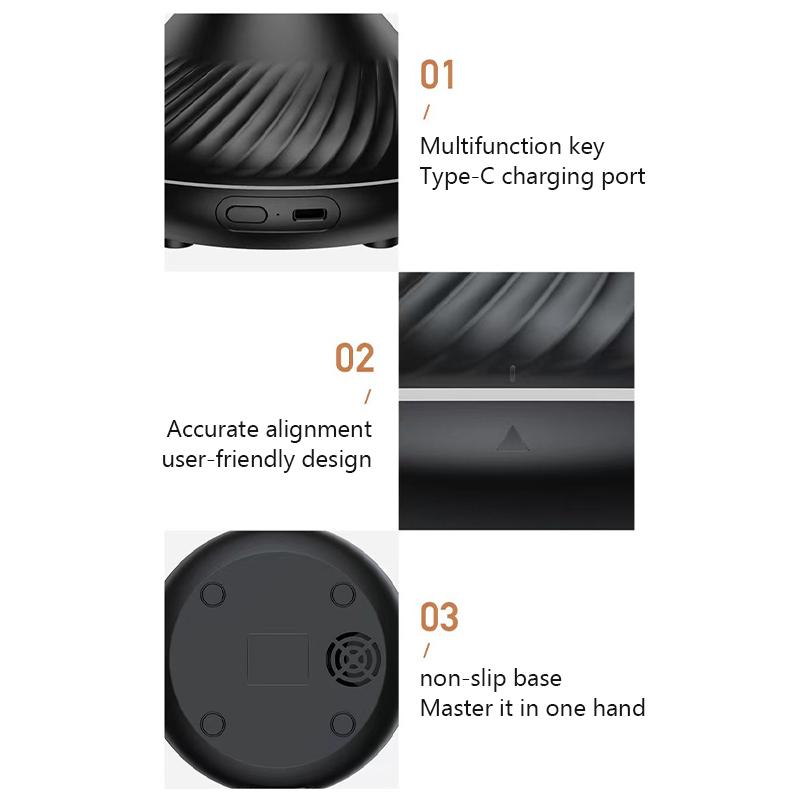 01
/
Multifunction key
Type-C charging port

02
/
Accurate alignment
user-friendly design

03
/
non-slip base
Master it in one hand