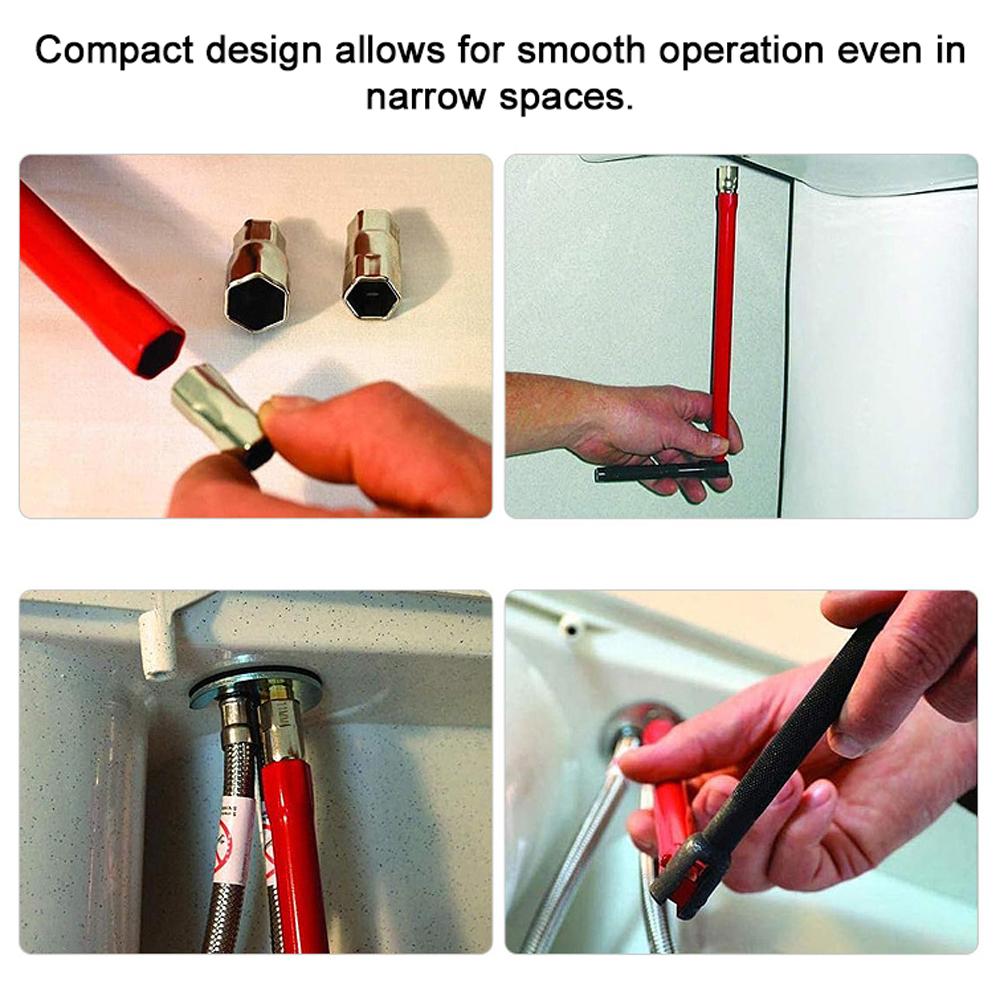 Compact design allows for smooth operation even in narrow spaces.