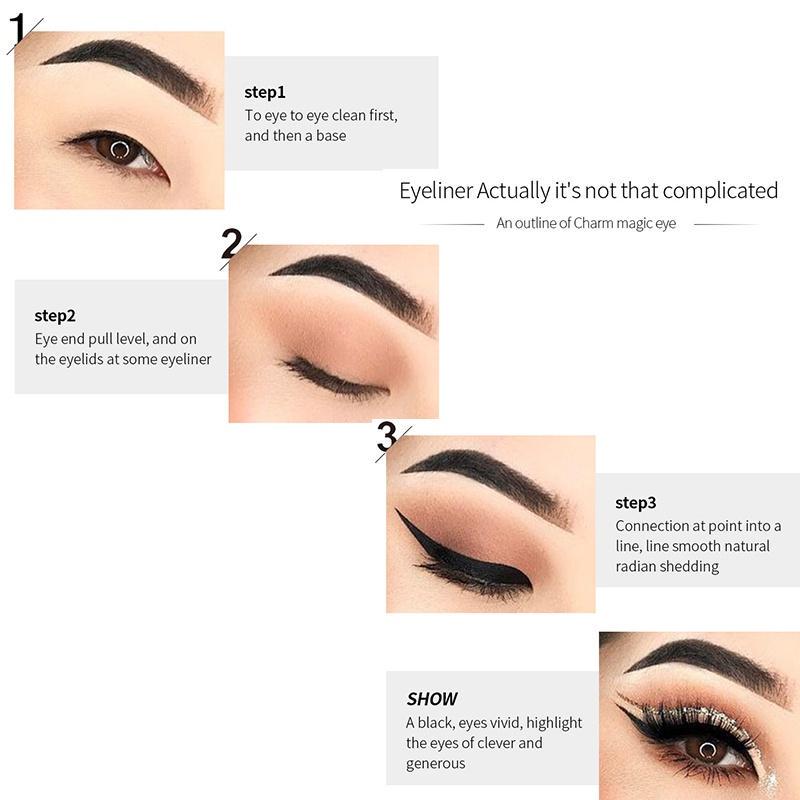 1

step1
To eye to eye clean first, and then a base

Eyeliner Actually it's not that complicated

An outline of Charm magic eye

2

step2
Eye end pull level, and on the eyelids at some eyeliner

3

step3
Connection at point into a line, line smooth natural radian shedding

SHOW
A black, eyes vivid, highlight the eyes of clever and generous