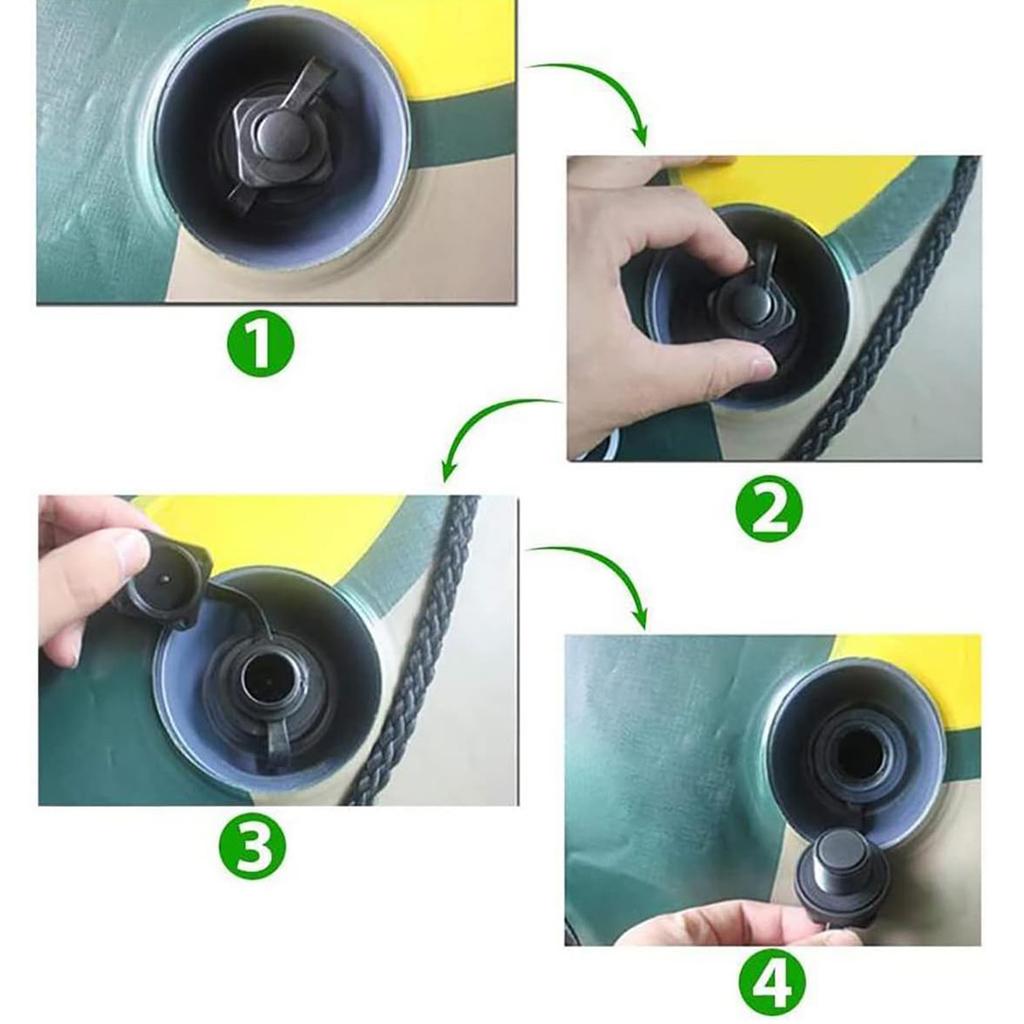 1

2

3

4