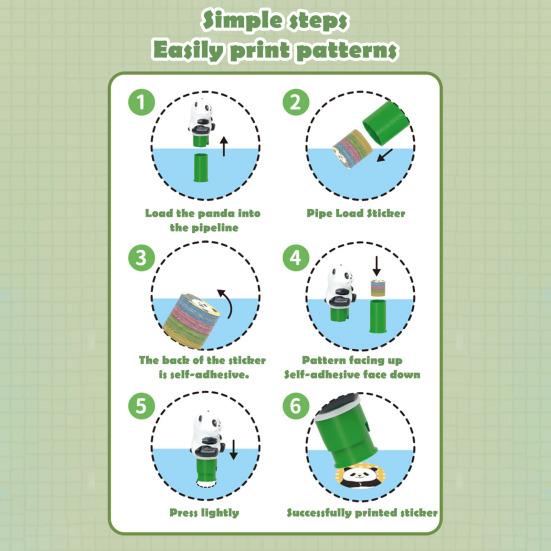 Simple steps
Easily print patterns

1
Load the panda into the pipeline

2
Pipe Load Sticker

3
The back of the sticker is self-adhesive.

4
Pattern facing up
Self-adhesive face down

5
Press lightly

6
Successfully printed sticker