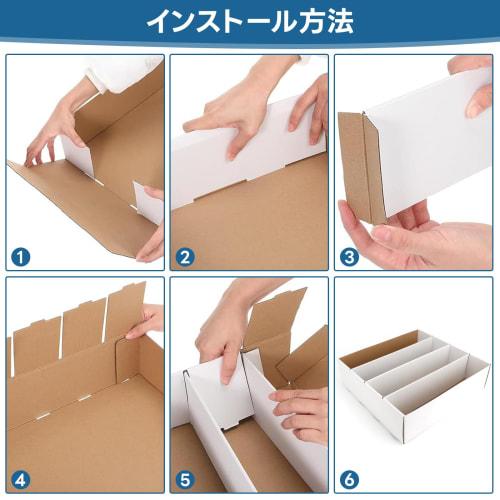 インストール方法

1

2

3

4

5

6