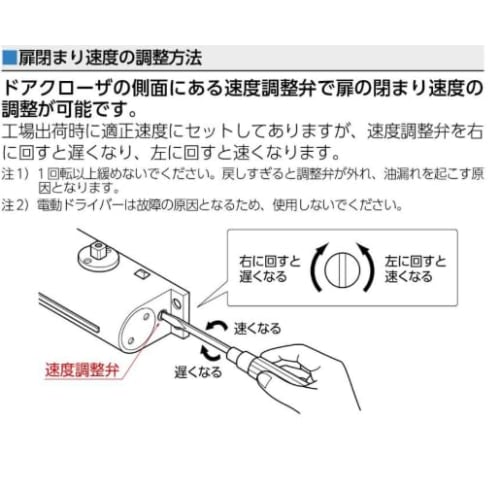 ■扉閉まり速度の調整方法

ドアクローザの側面にある速度調整弁で扉の閉まり速度の調整が可能です。

工場出荷時に適正速度にセットしてありますが、速度調整弁を右に回すと遅くなり、左に回すと速くなります。

注1）１回転以上緩めないでください。戻しすぎると調整弁が外れ、油漏れを起こす原因となります。

注2）電動ドライバーは故障の原因となるため、使用しないでください。

右に回すと遅くなる

左に回すと速くなる

速くなる

遅くなる

速度調整弁