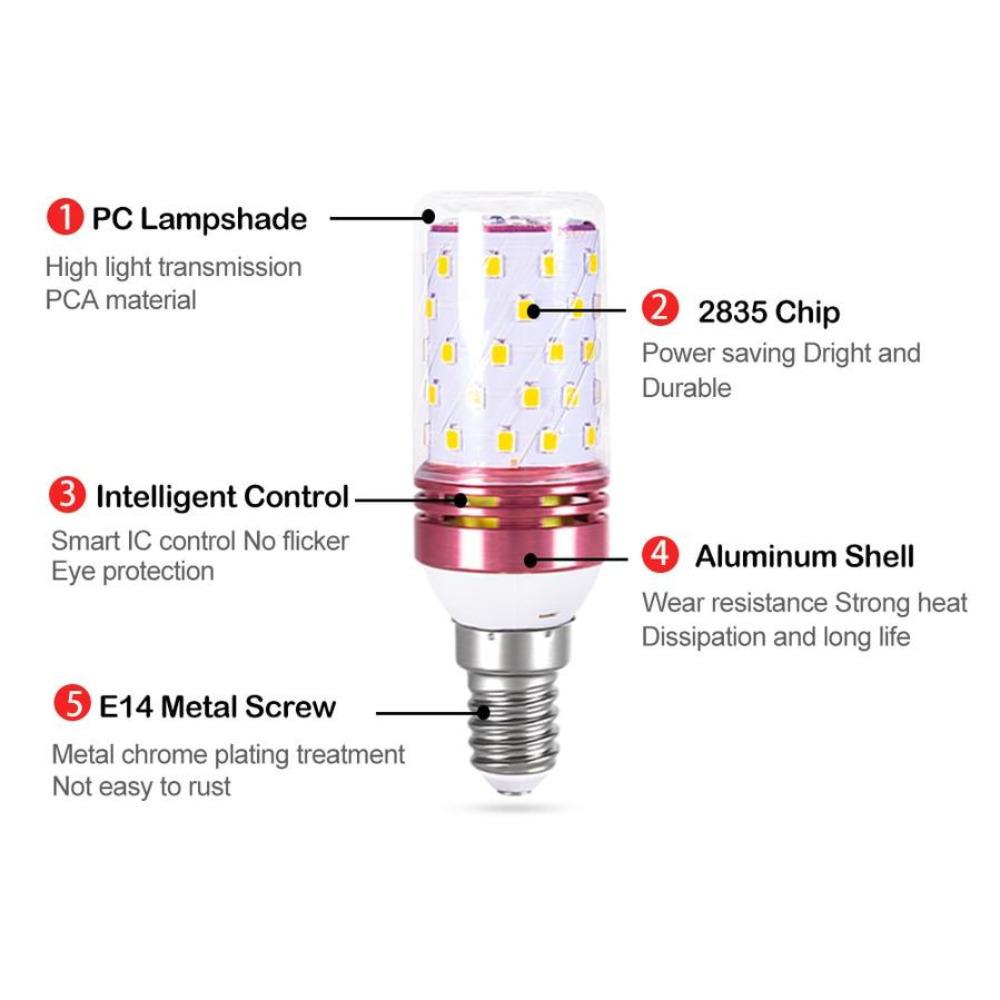 1 PC Lampshade
High light transmission PCA material

2 2835 Chip
Power saving Dright and Durable

3 Intelligent Control
Smart IC control No flicker Eye protection

4 Aluminum Shell
Wear resistance Strong heat Dissipation and long life

5 E14 Metal Screw
Metal chrome plating treatment Not easy to rust