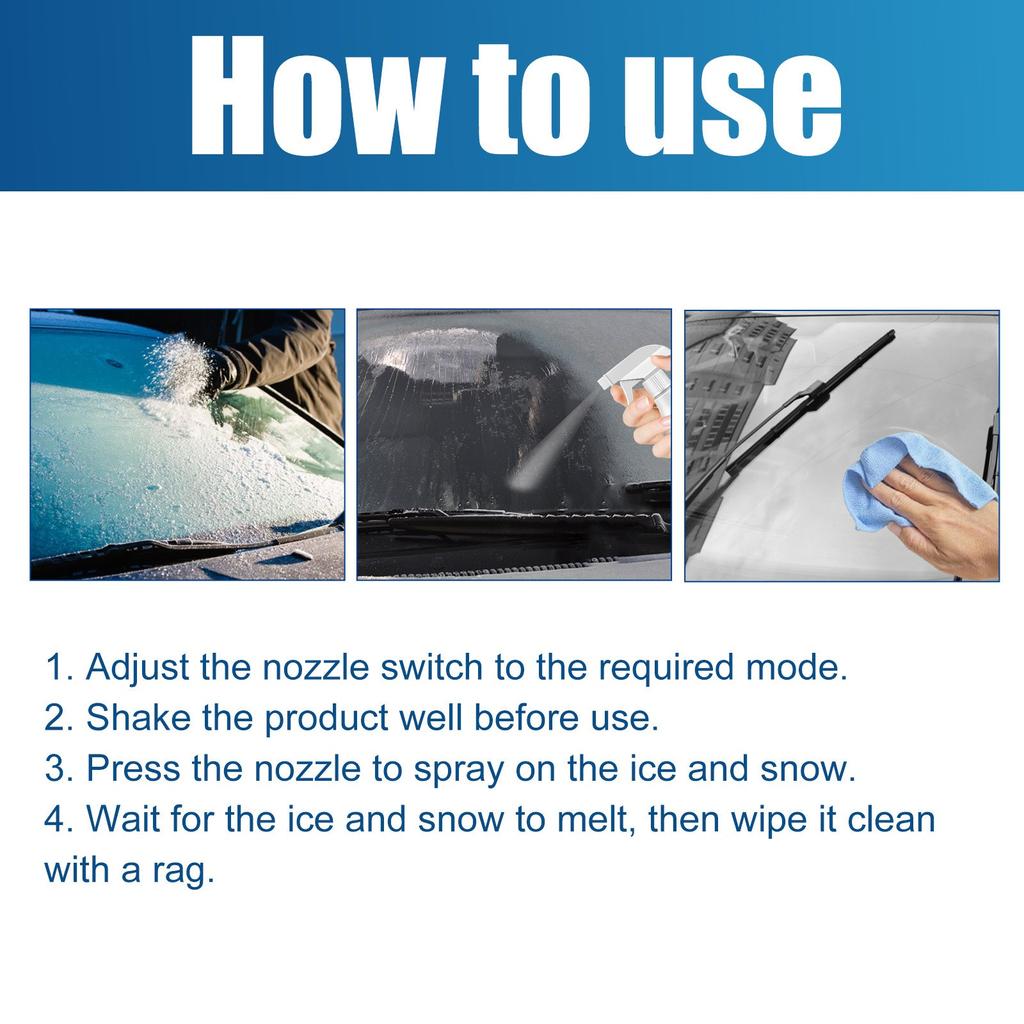 How to use

1. Adjust the nozzle switch to the required mode.
2. Shake the product well before use.
3. Press the nozzle to spray on the ice and snow.
4. Wait for the ice and snow to melt, then wipe it clean with a rag.