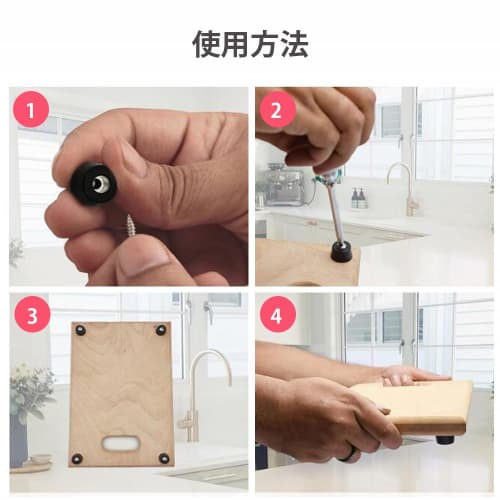 使用方法

1

2

3

4