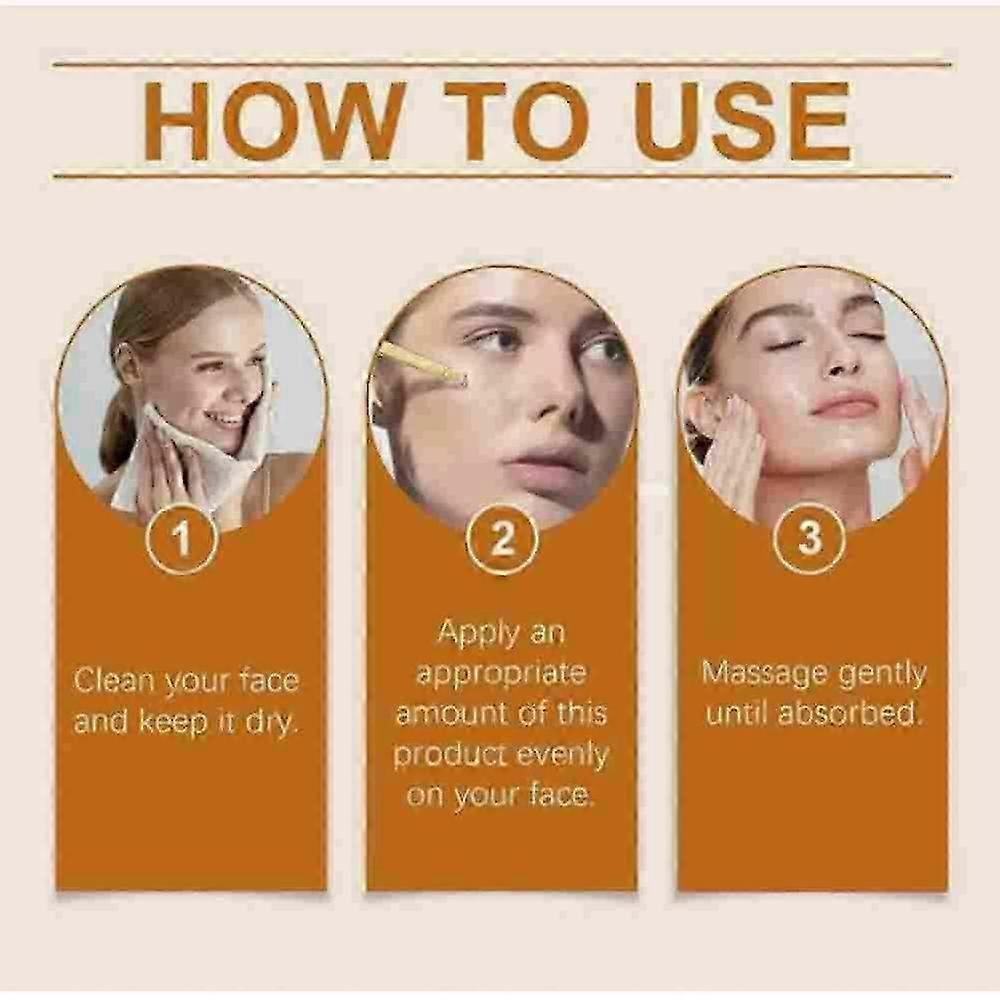 HOW TO USE

1

Clean your face and keep it dry.

2

Apply an appropriate amount of this product evenly on your face.

3

Massage gently until absorbed.