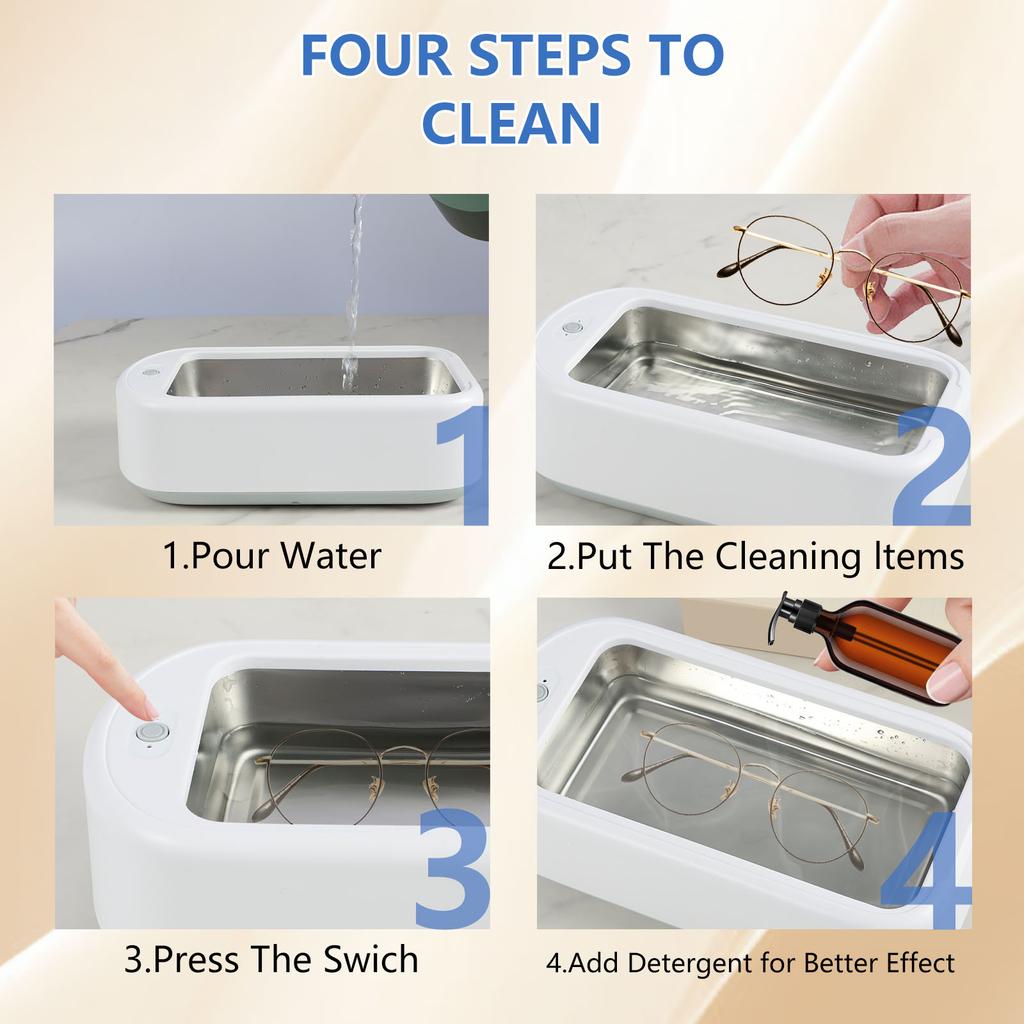 FOUR STEPS TO CLEAN

1

1.Pour Water

2

2.Put The Cleaning Items

3

3.Press The Swich

4

4.Add Detergent for Better Effect