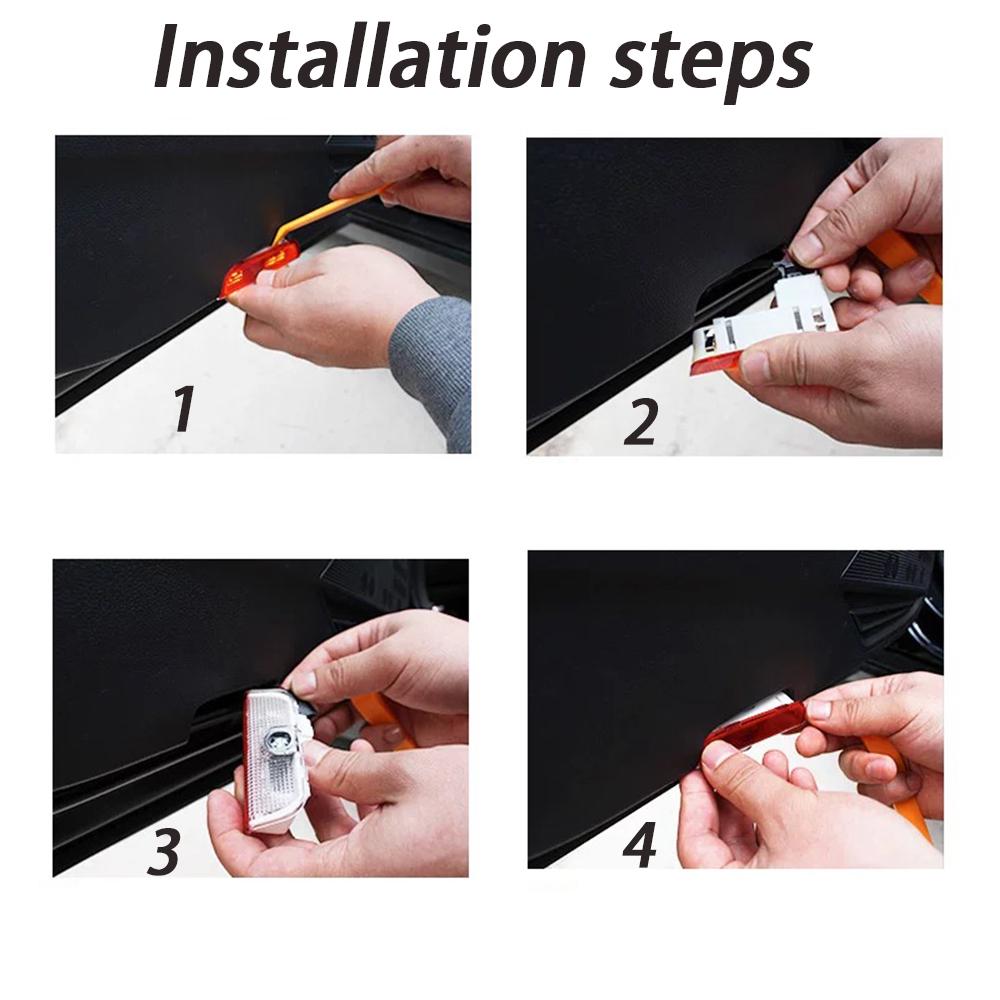 Installation steps

1

2

3

4