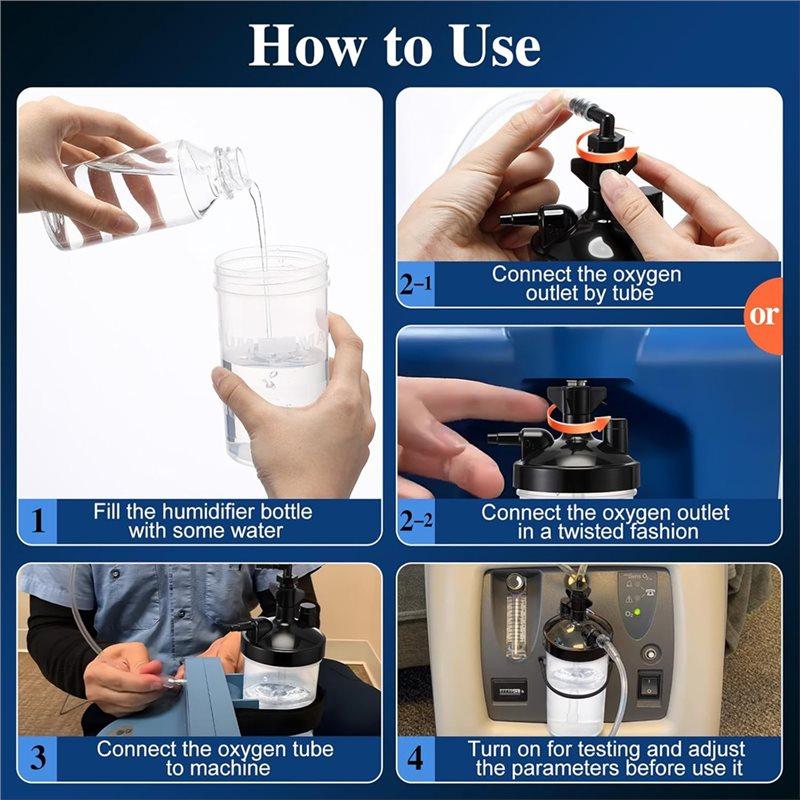 How to Use

1 Fill the humidifier bottle with some water

2-1 Connect the oxygen outlet by tube

or

2-2 Connect the oxygen outlet in a twisted fashion

3 Connect the oxygen tube to machine

4 Turn on for testing and adjust the parameters before use it