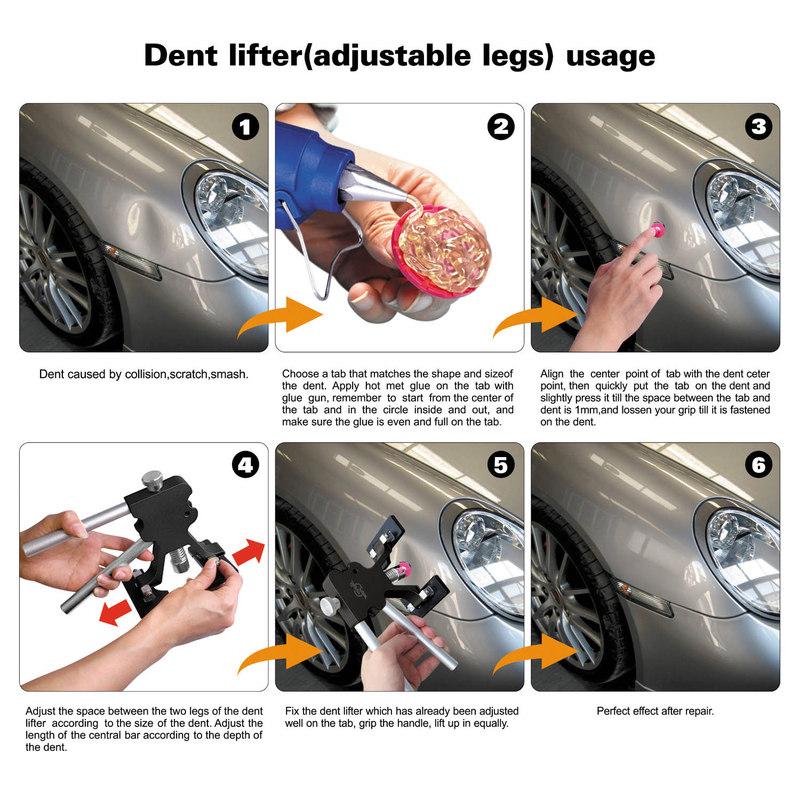 Dent lifter(adjustable legs) usage

1

Dent caused by collision,scratch,smash.

2

Choose a tab that matches the shape and sizeof the dent. Apply hot met glue on the tab with glue gun, remember to start from the center of the tab and in the circle inside and out, and make sure the glue is even and full on the tab.

3

Align the center point of tab with the dent ceter point, then quickly put the tab on the dent and slightly press it till the space between the tab and dent is 1mm,and lossen your grip till it is fastened on the dent.

4

Adjust the space between the two legs of the dent lifter according to the size of the dent. Adjust the length of the central bar according to the depth of the dent.

5

Fix the dent lifter which has already been adjusted well on the tab, grip the handle, lift up in equally.

6

Perfect effect after repair.