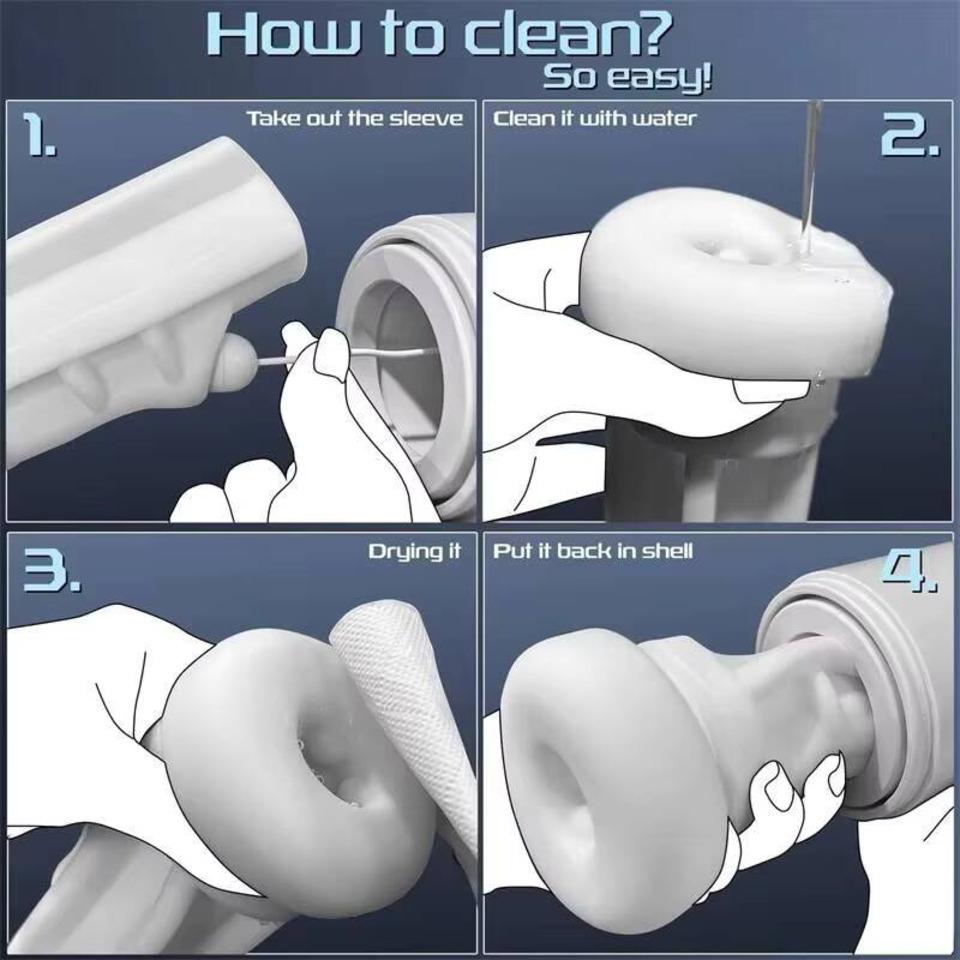 How to clean?
So easy!

1.
Take out the sleeve

Clean it with water
2.

3.
Drying it

Put it back in shell
4.