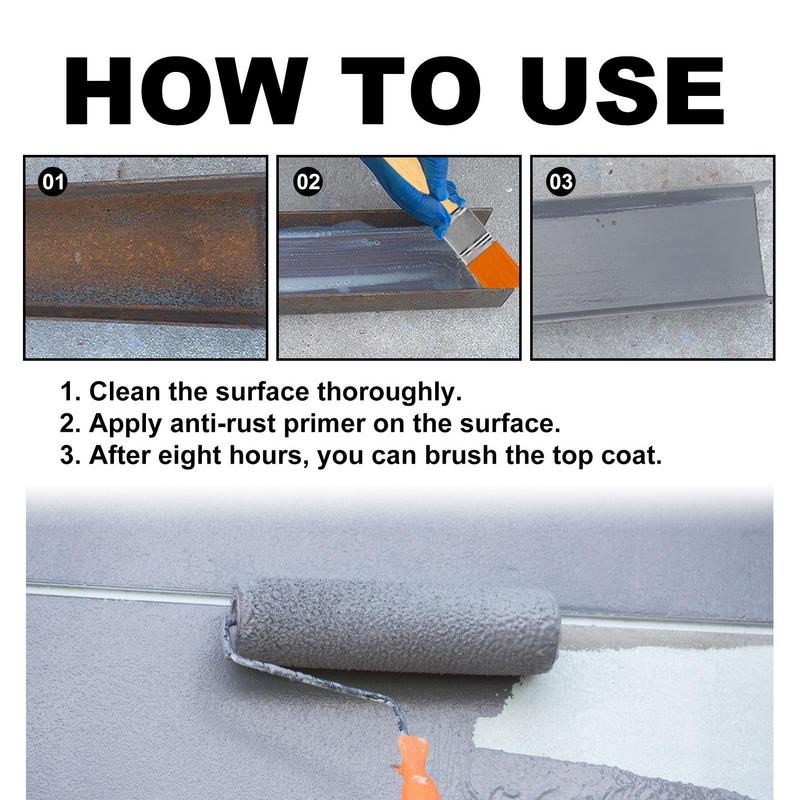 HOW TO USE

01

02

03

1. Clean the surface thoroughly.
2. Apply anti-rust primer on the surface.
3. After eight hours, you can brush the top coat.