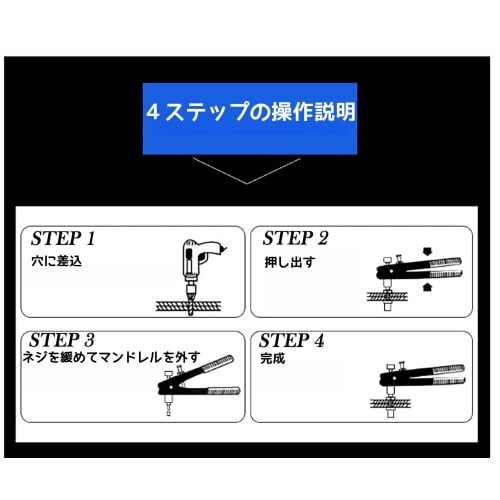 4ステップの操作説明

STEP 1
穴に差込

STEP 2
押し出す

STEP 3
ネジを緩めてマンドレルを外す

STEP 4
完成