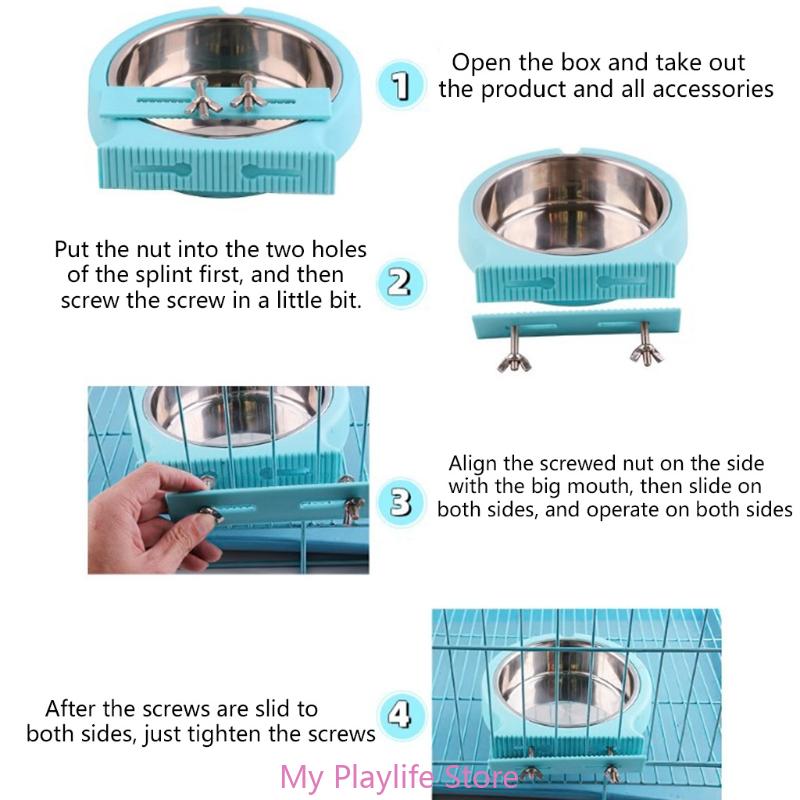 1 Open the box and take out the product and all accessories

Put the nut into the two holes of the splint first, and then screw the screw in a little bit. 2

3 Align the screwed nut on the side with the big mouth, then slide on both sides, and operate on both sides

After the screws are slid to both sides, just tighten the screws 4

My Playlife Store