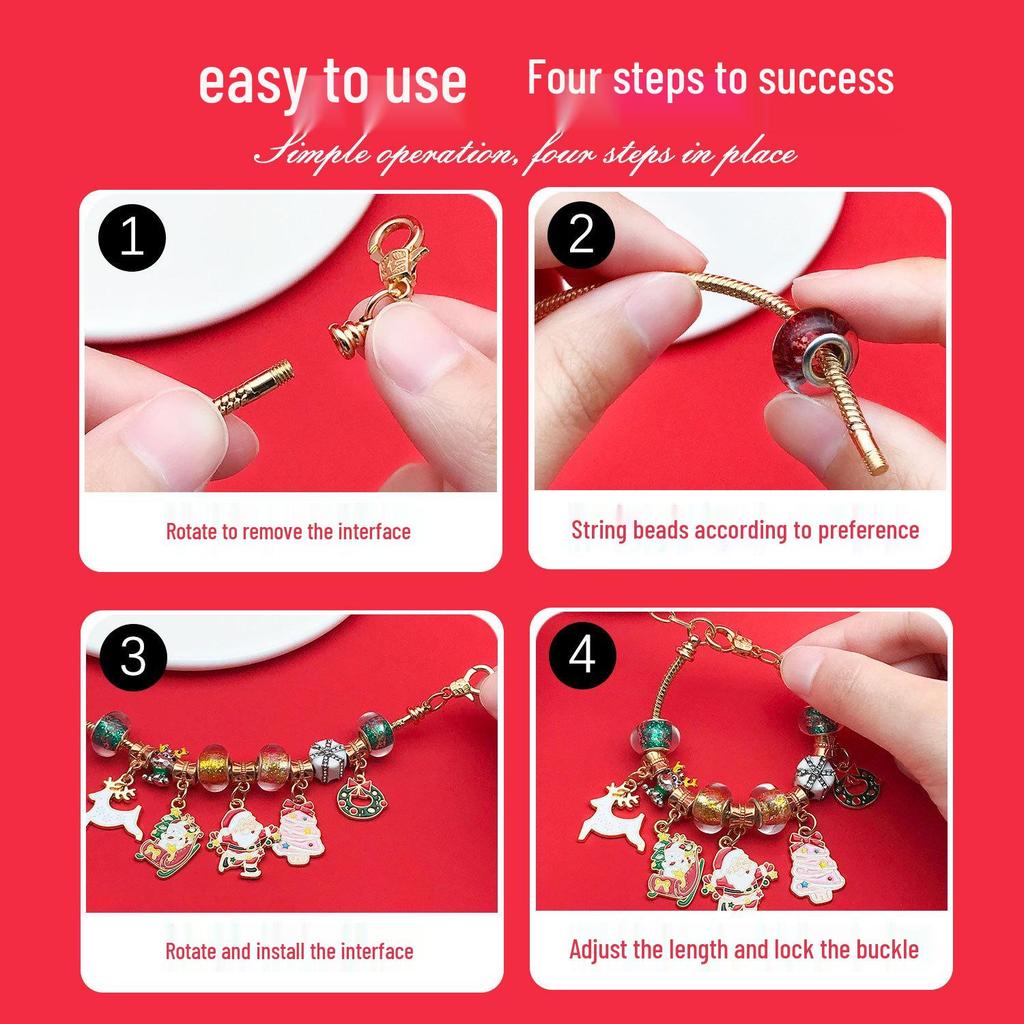 easy to use Four steps to success

Simple operation, four steps in place

1

Rotate to remove the interface

2

String beads according to preference

3

Rotate and install the interface

4

Adjust the length and lock the buckle