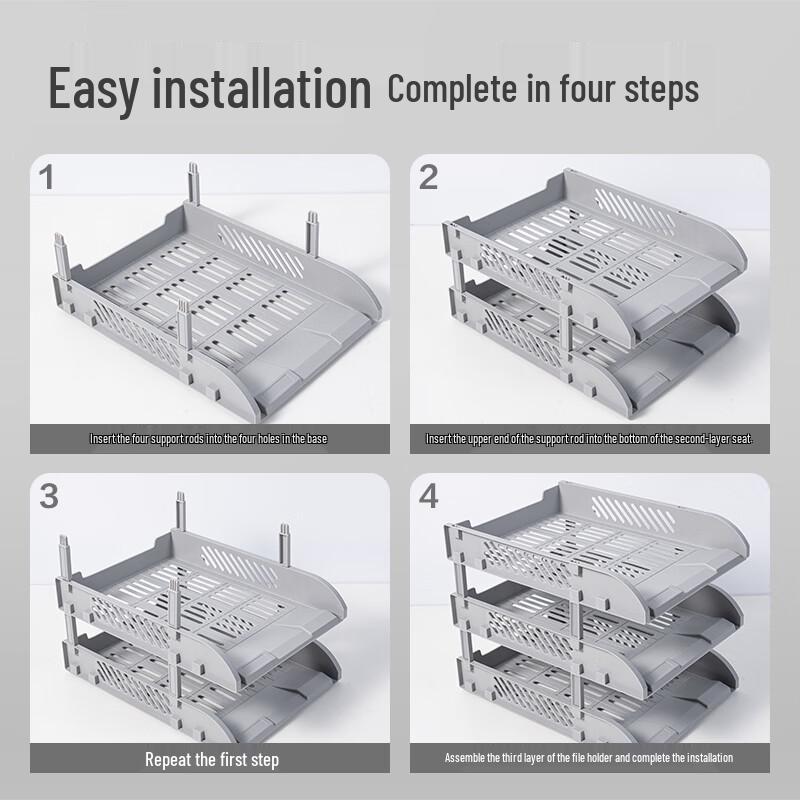 Easy installation Complete in four steps

1

Insert the four support rods into the four holes in the base

2

Insert the upper end of the support rod into the bottom of the second-layer seat

3

Repeat the first step

4

Assemble the third layer of the file holder and complete the installation