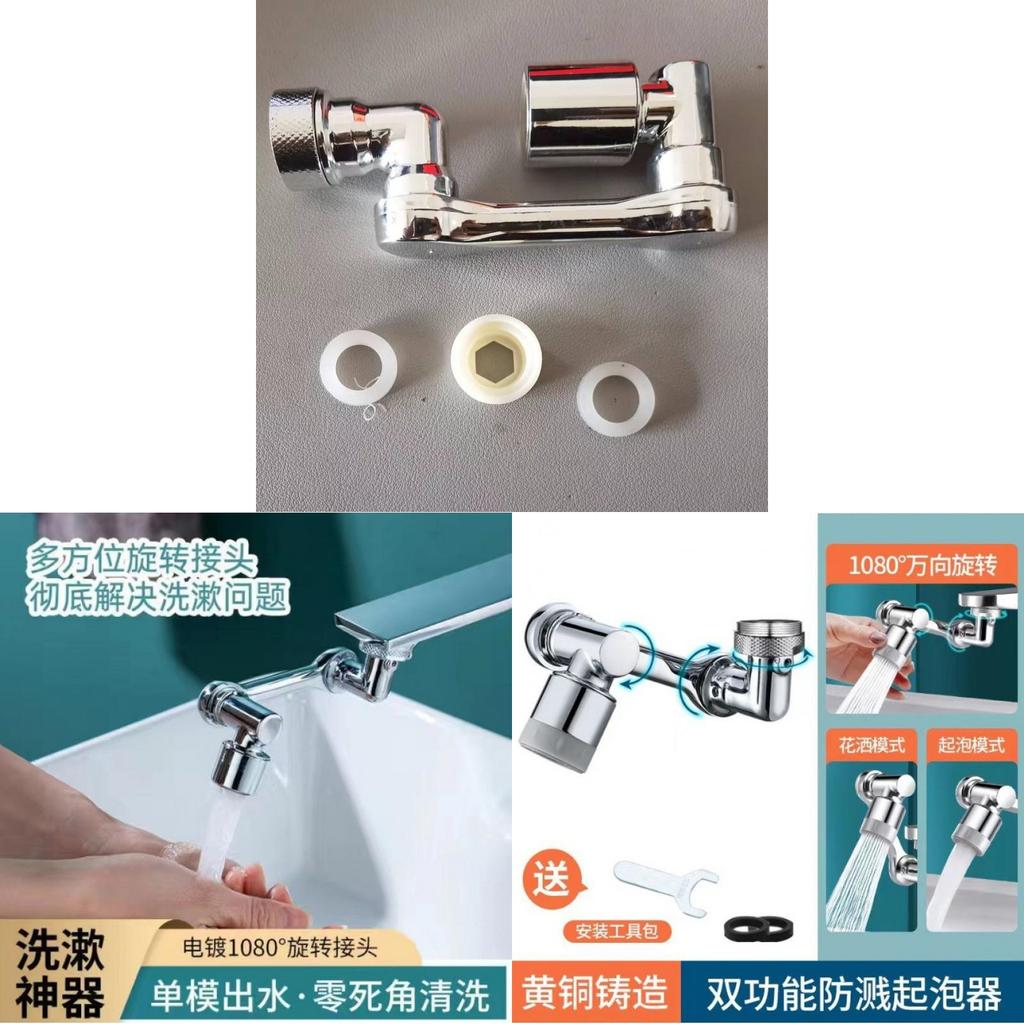 多方位旋转接头
彻底解决洗漱问题

洗漱神器
电镀1080°旋转接头
单模出水·零死角清洗

1080°万向旋转

花洒模式

起泡模式

送
安装工具包

黄铜铸造
双功能防溅起泡器