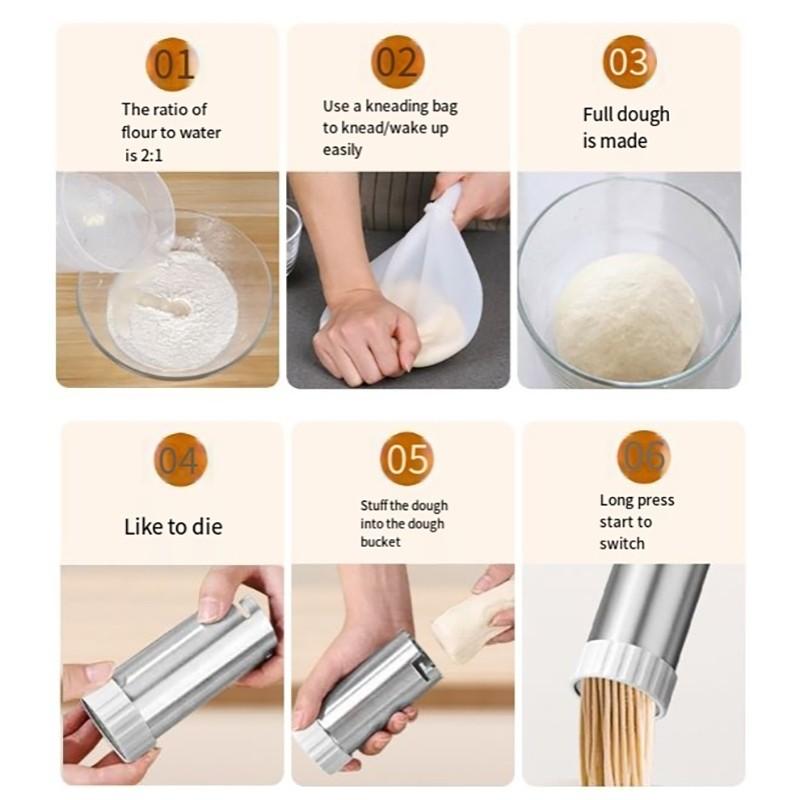 01

The ratio of flour to water is 2:1

02

Use a kneading bag to knead/wake up easily

03

Full dough is made

04

Like to die

05

Stuff the dough into the dough bucket

06

Long press start to switch