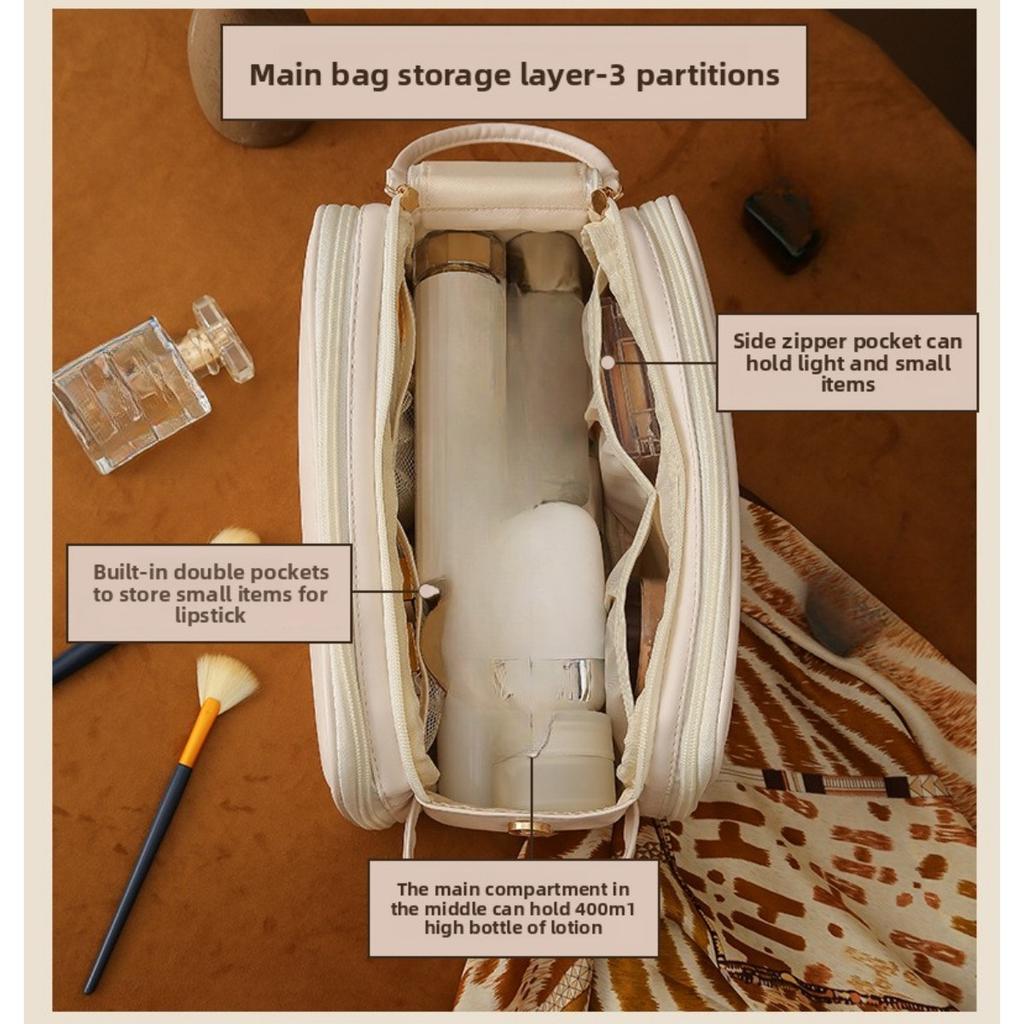 Main bag storage layer-3 partitions

Side zipper pocket can hold light and small items

Built-in double pockets to store small items for lipstick

The main compartment in the middle can hold 400m1 high bottle of lotion