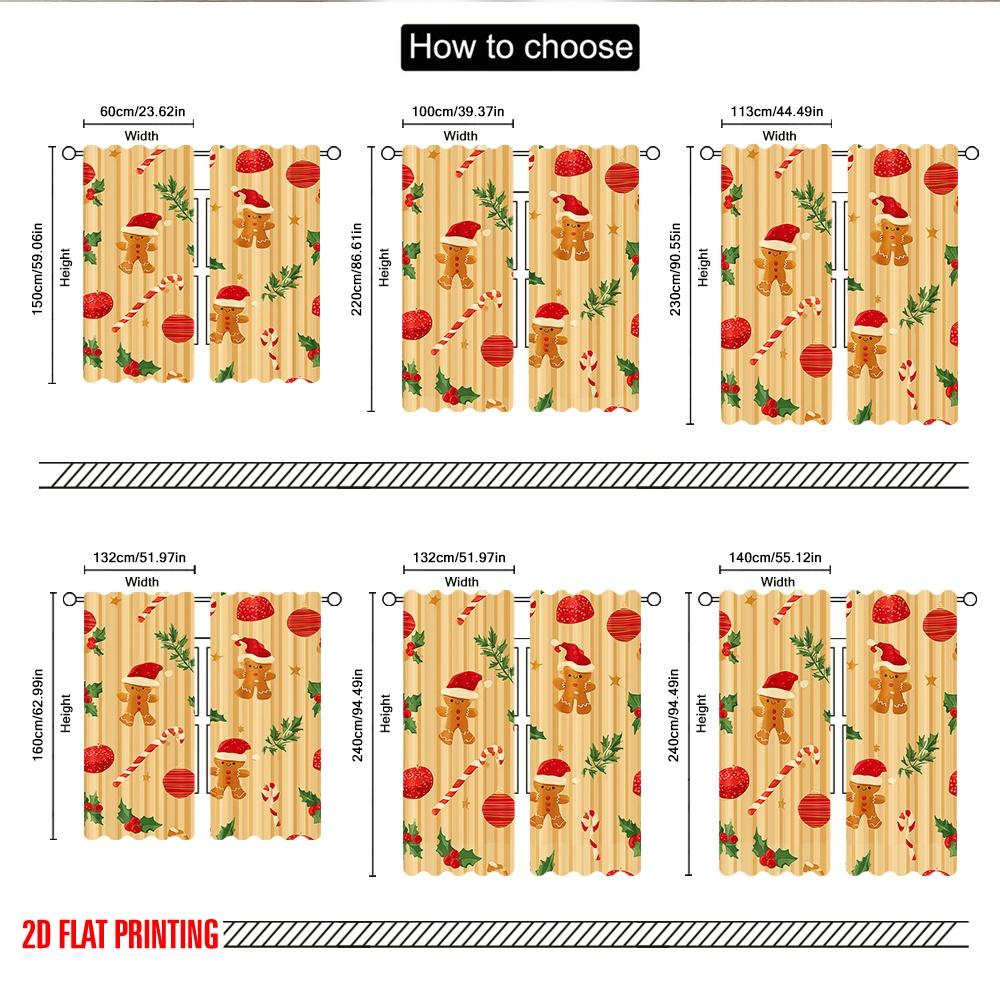 How to choose

60cm/23.62in
Width
150cm/59.06in
Height

100cm/39.37in
Width
220cm/86.61in
Height

113cm/44.49in
Width
230cm/90.55in
Height

132cm/51.97in
Width
160cm/62.99in
Height

132cm/51.97in
Width
240cm/94.49in
Height

140cm/55.12in
Width
240cm/94.49in
Height

2D FLAT PRINTING