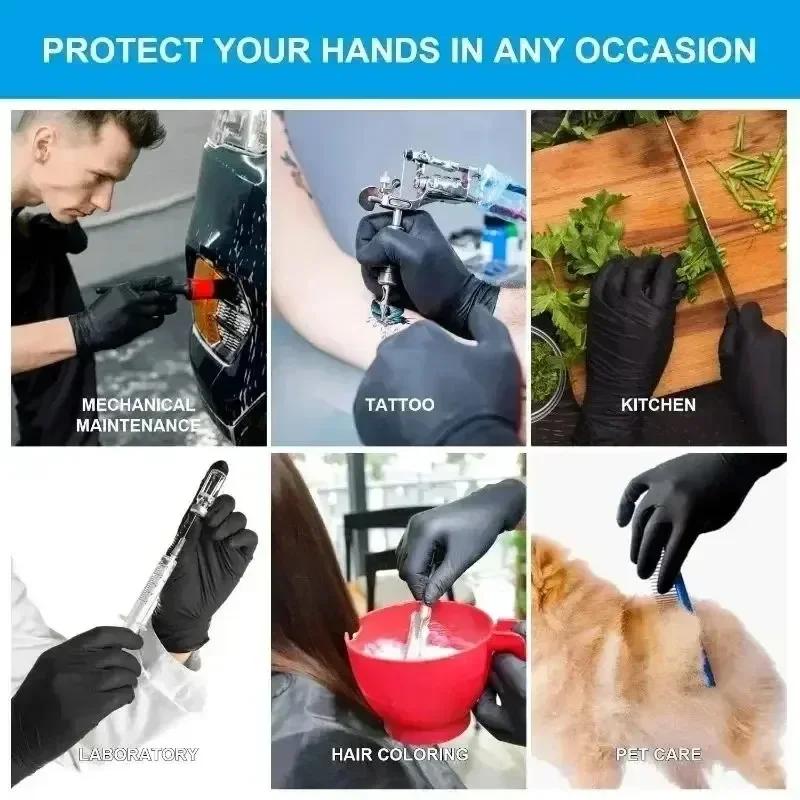 PROTECT YOUR HANDS IN ANY OCCASION

MECHANICAL MAINTENANCE

TATTOO

KITCHEN

LABORATORY

HAIR COLORING

PET CARE