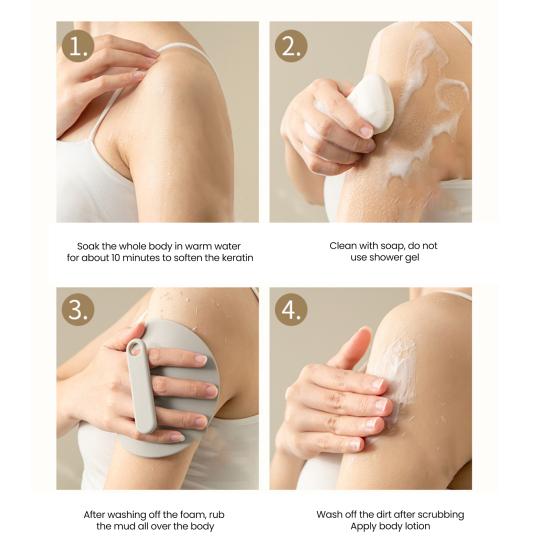 1.

Soak the whole body in warm water for about 10 minutes to soften the keratin

2.

Clean with soap, do not use shower gel

3.

After washing off the foam, rub the mud all over the body

4.

Wash off the dirt after scrubbing
Apply body lotion