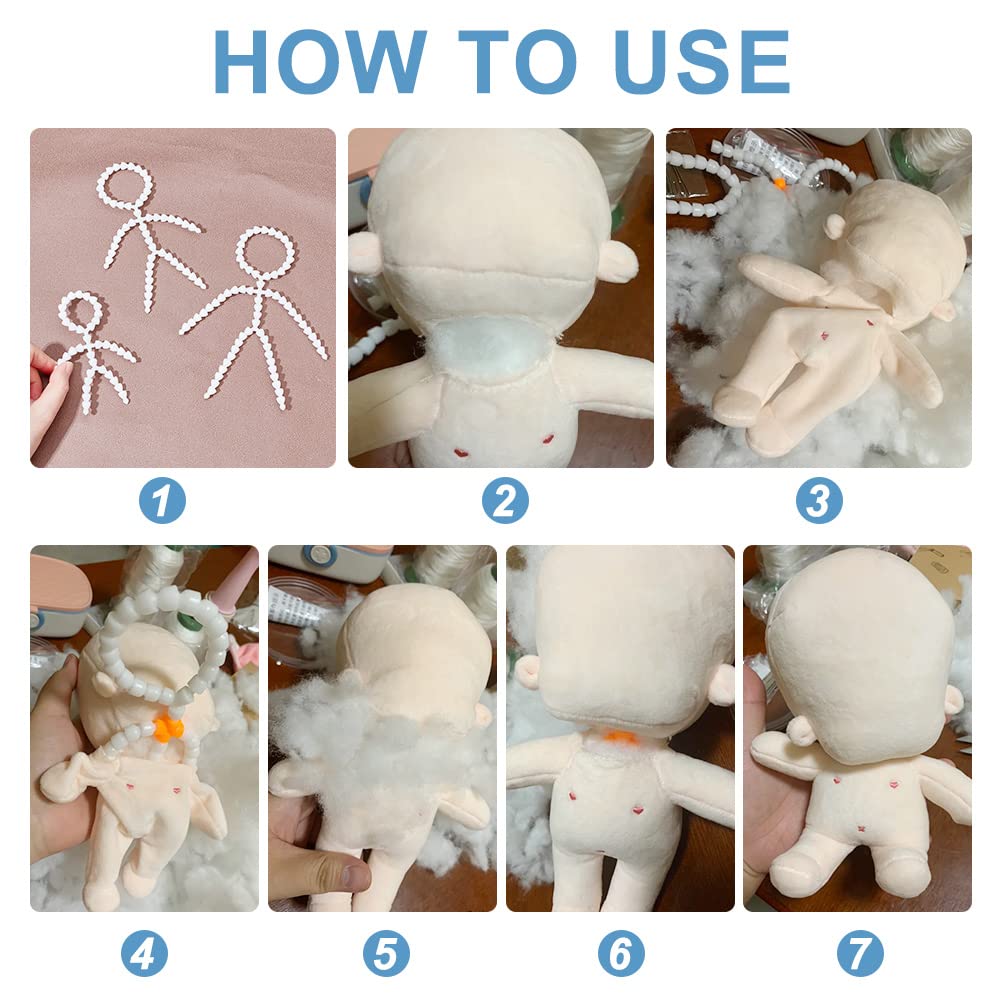 HOW TO USE

1

2

3

4

5

6

7