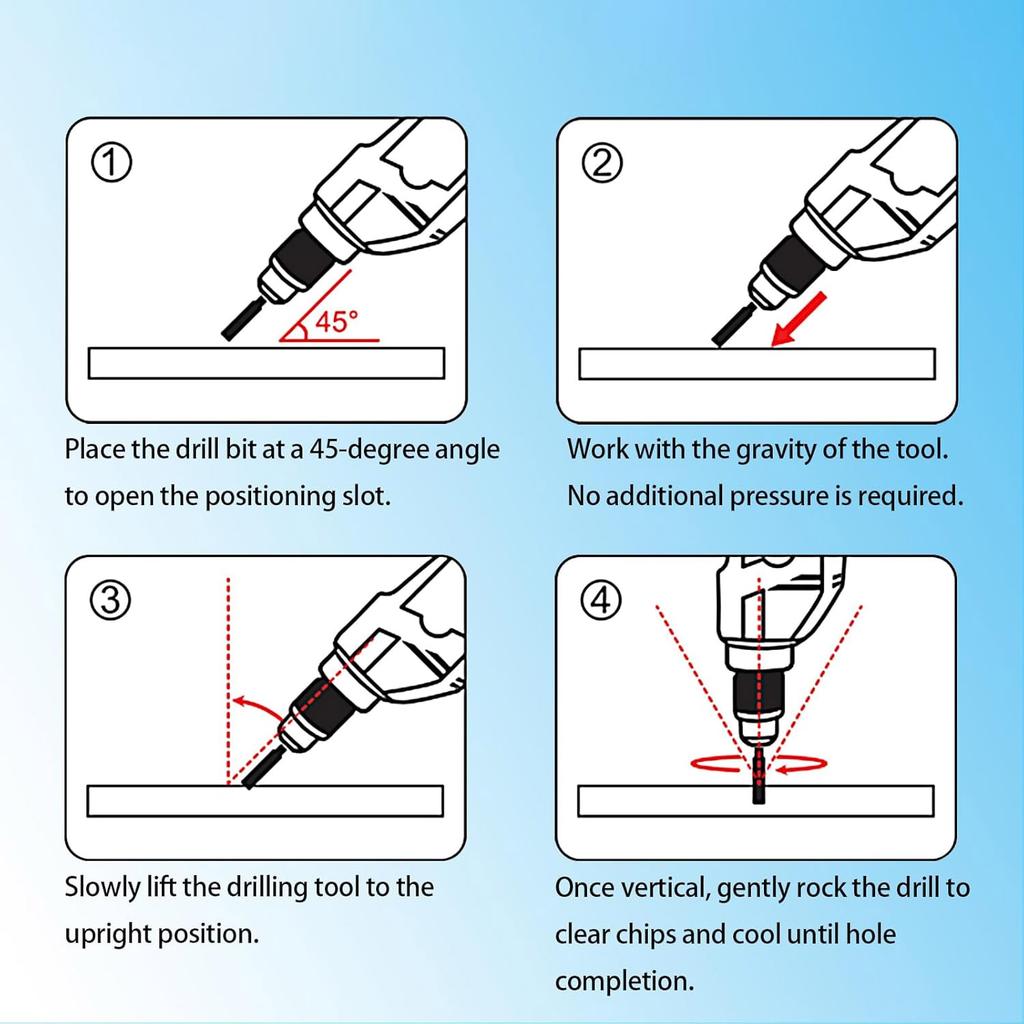 ①

45°

Place the drill bit at a 45-degree angle to open the positioning slot.

②

Work with the gravity of the tool. No additional pressure is required.

③

Slowly lift the drilling tool to the upright position.

④

Once vertical, gently rock the drill to clear chips and cool until hole completion.