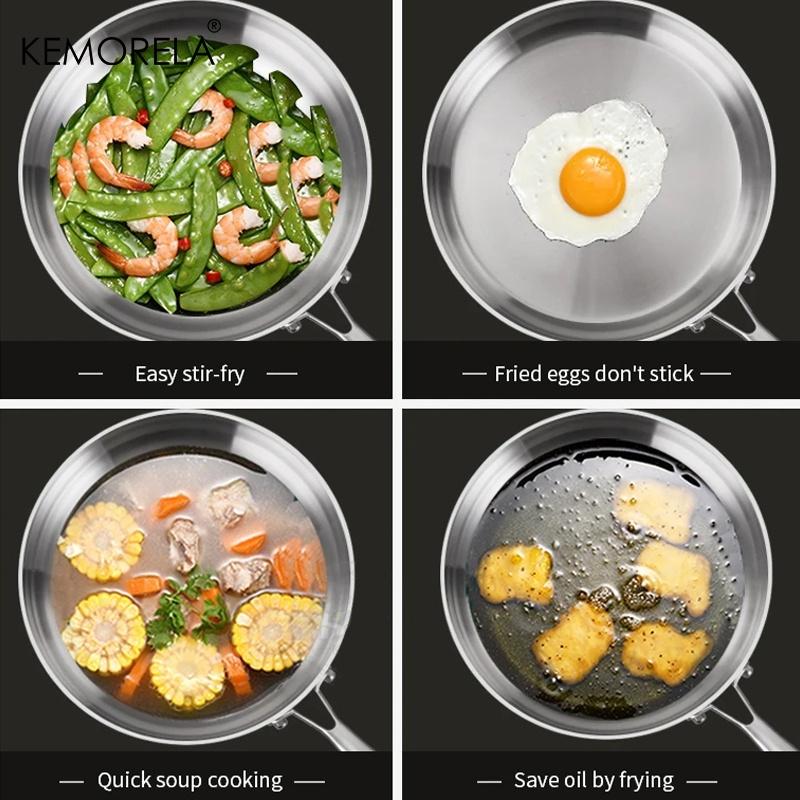 KEMORELA®

— Easy stir-fry —

— Fried eggs don't stick —

— Quick soup cooking —

— Save oil by frying —