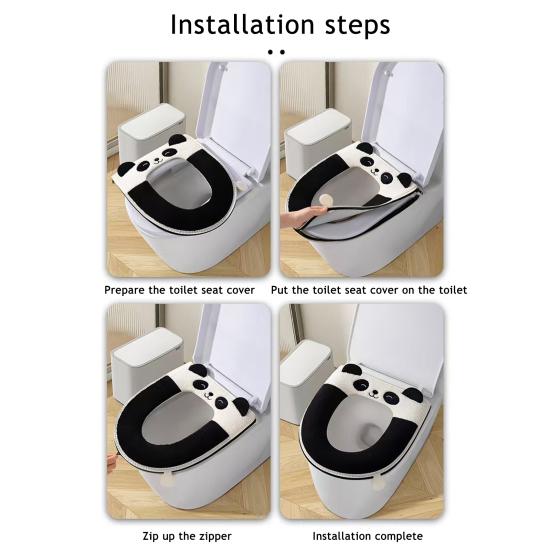 Installation steps

Prepare the toilet seat cover

Put the toilet seat cover on the toilet

Zip up the zipper

Installation complete