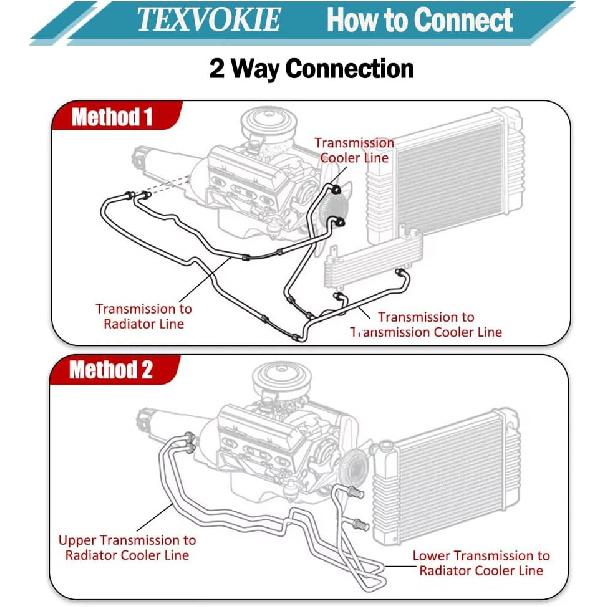 TEXVOKIE How to Connect

2 Way Connection

Method 1

Transmission Cooler Line

Transmission to Radiator Line

Transmission to Transmission Cooler Line

Method 2

Upper Transmission to Radiator Cooler Line

Lower Transmission to Radiator Cooler Line